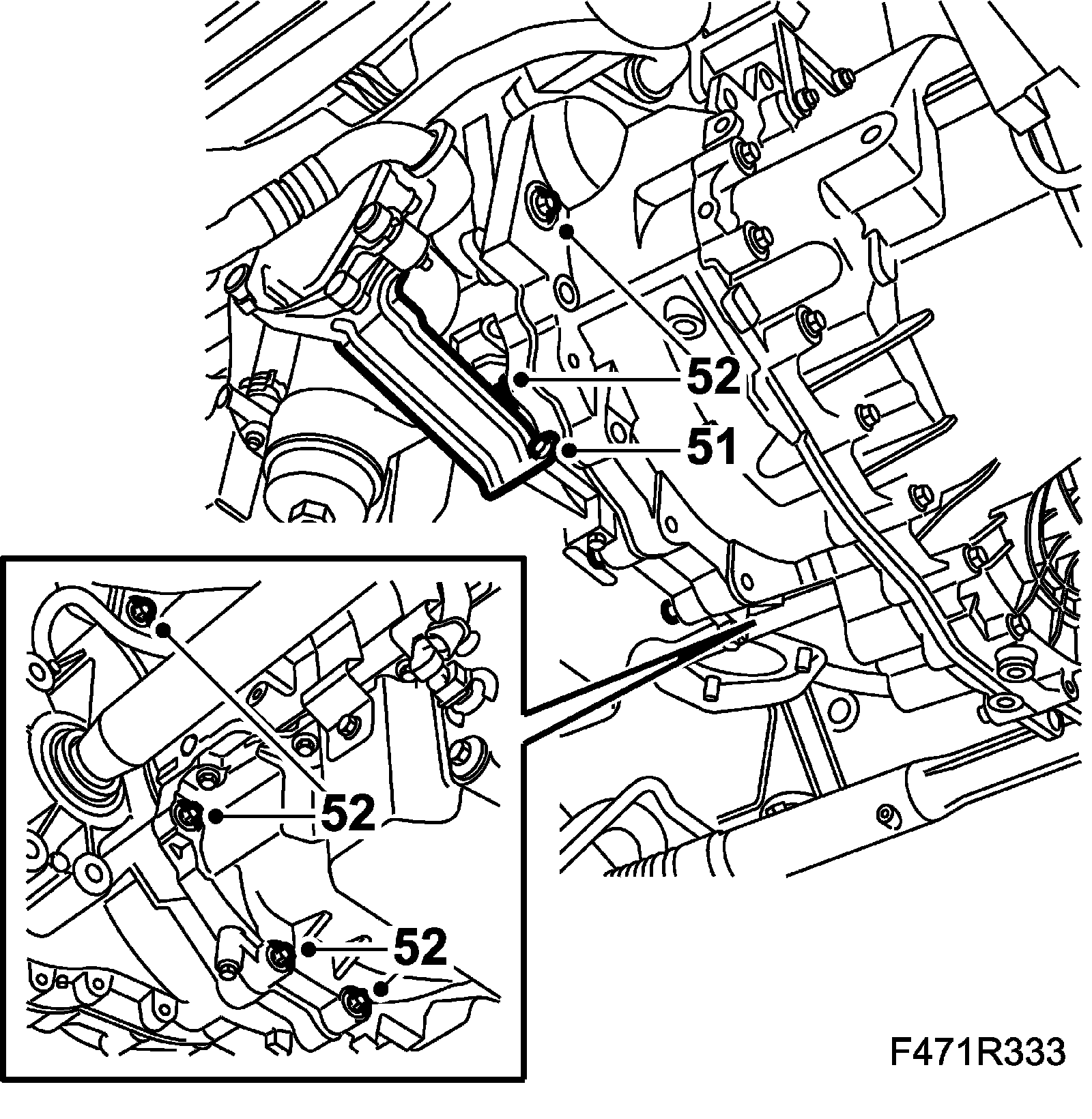 52
51
52
52
F471R333