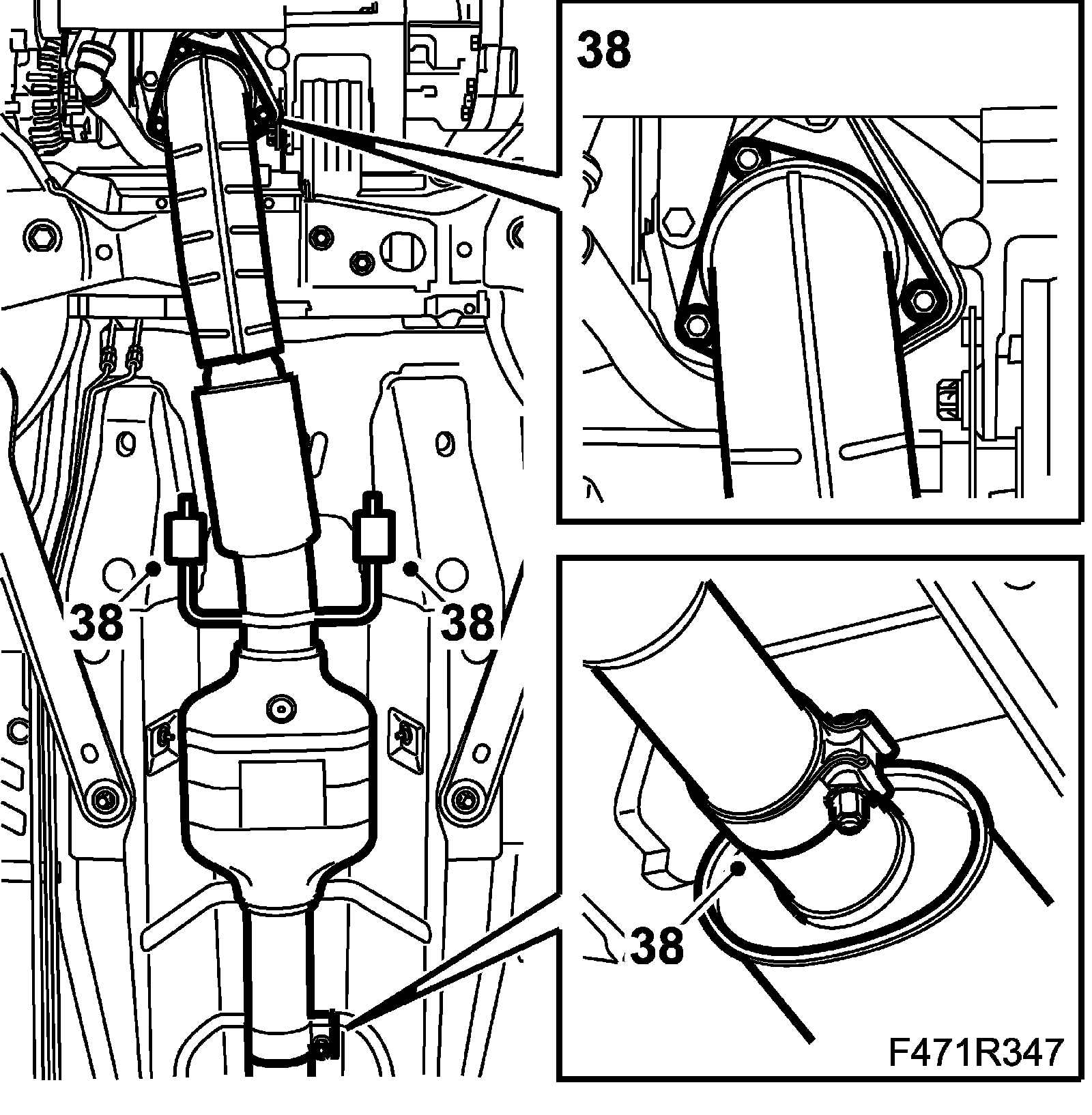 38
38
38
38
F471R347