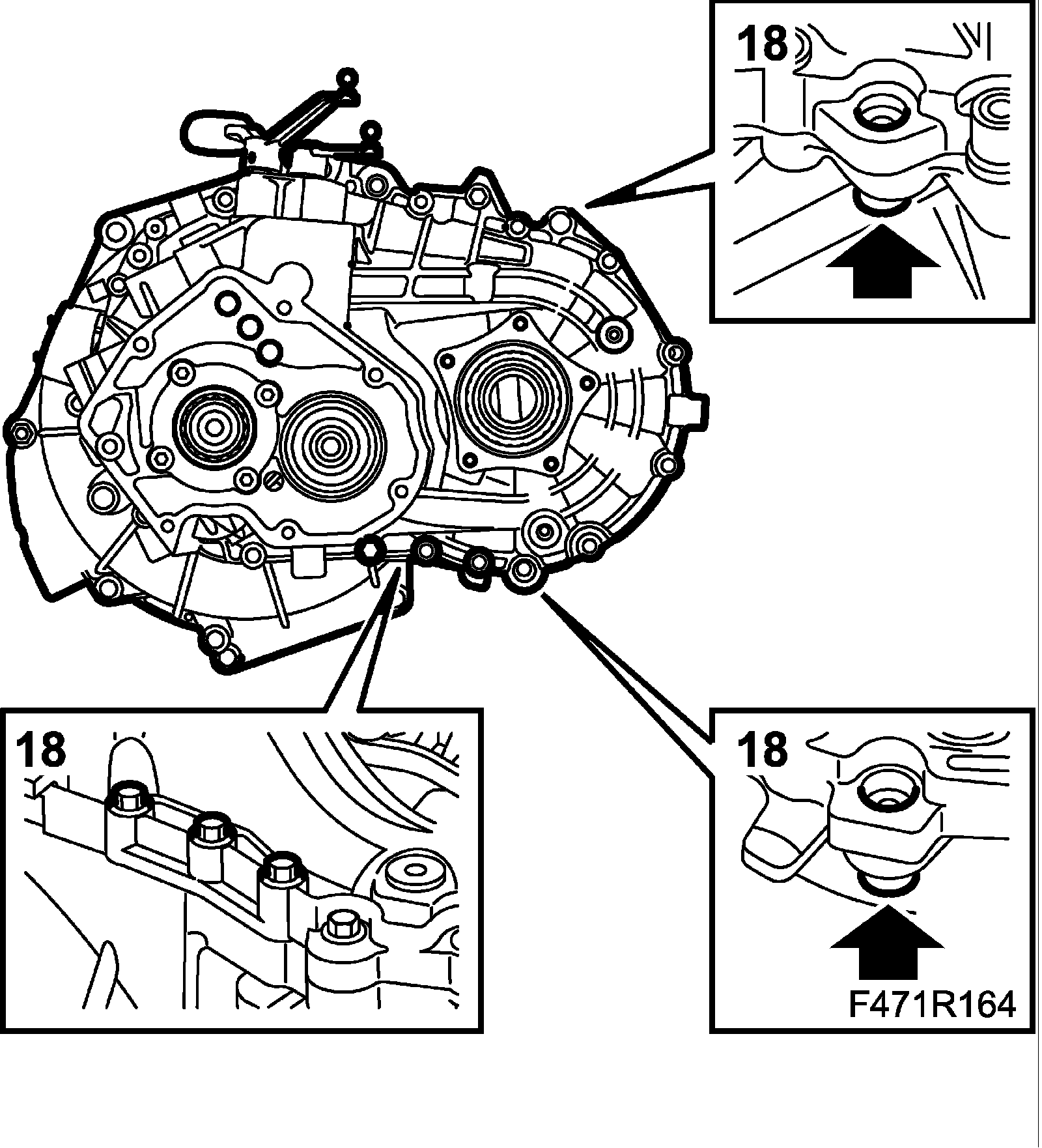 18

18

18

F471R164