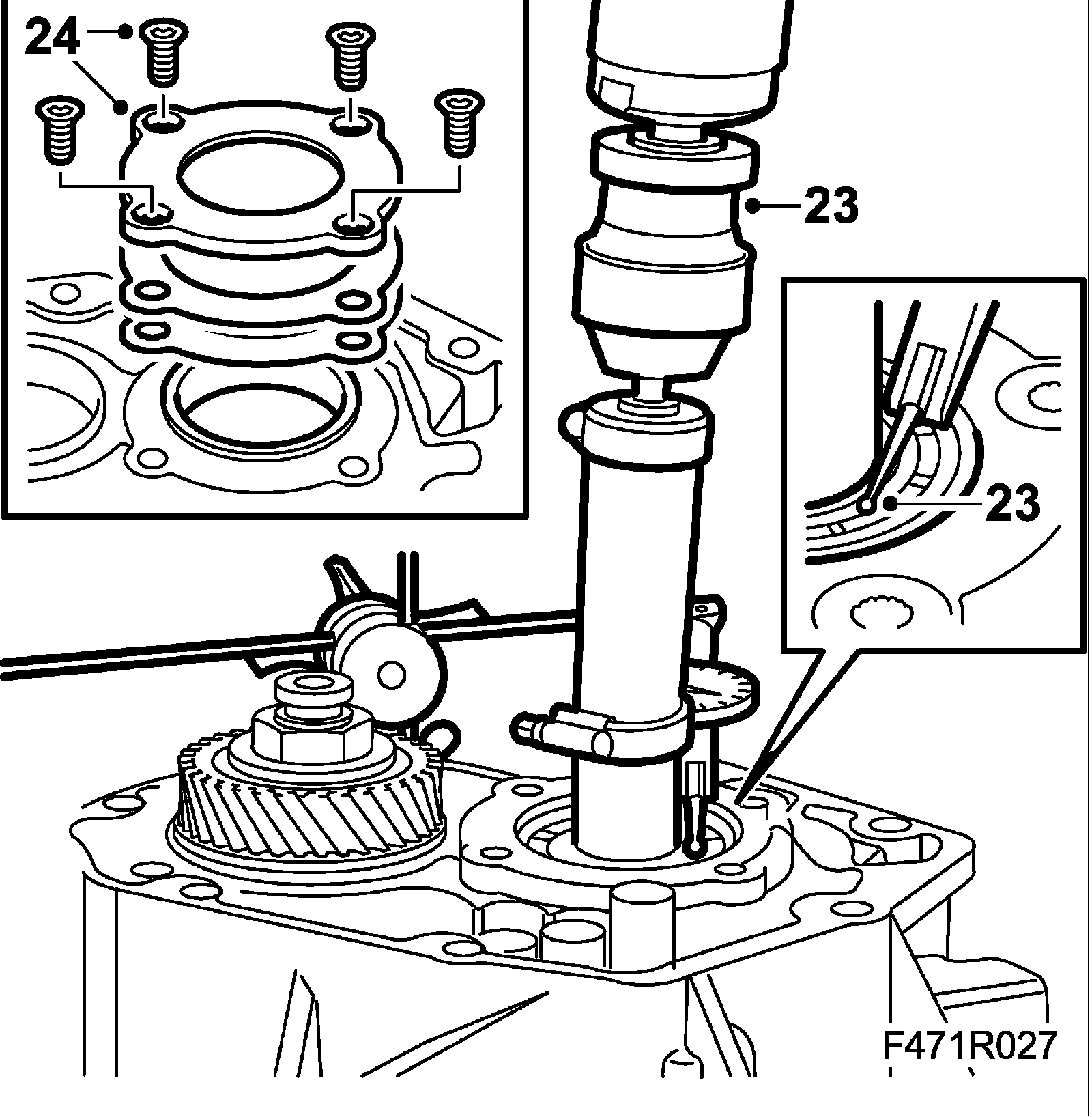 24
23
23
F471R027