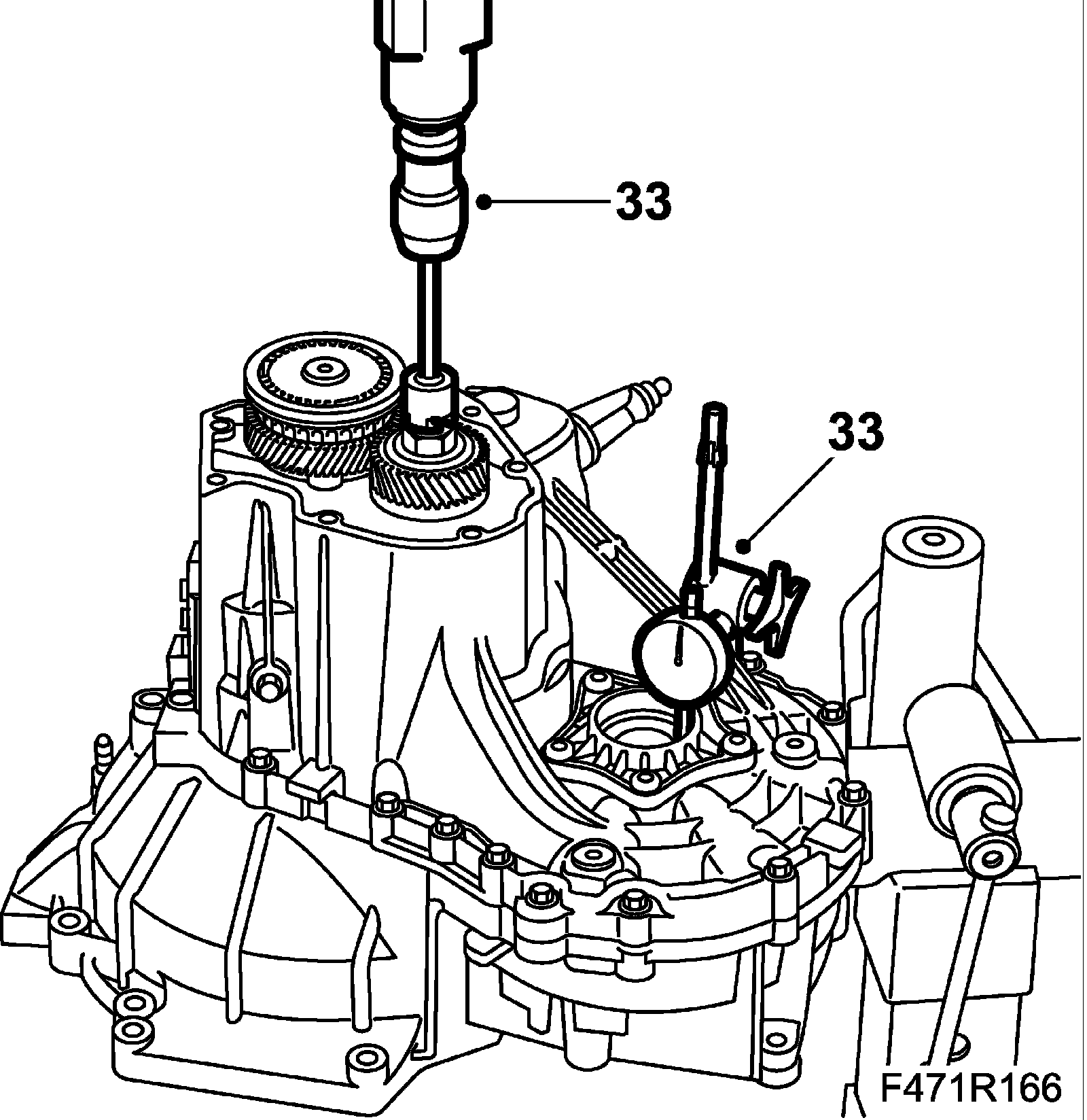 33

33

F471R166