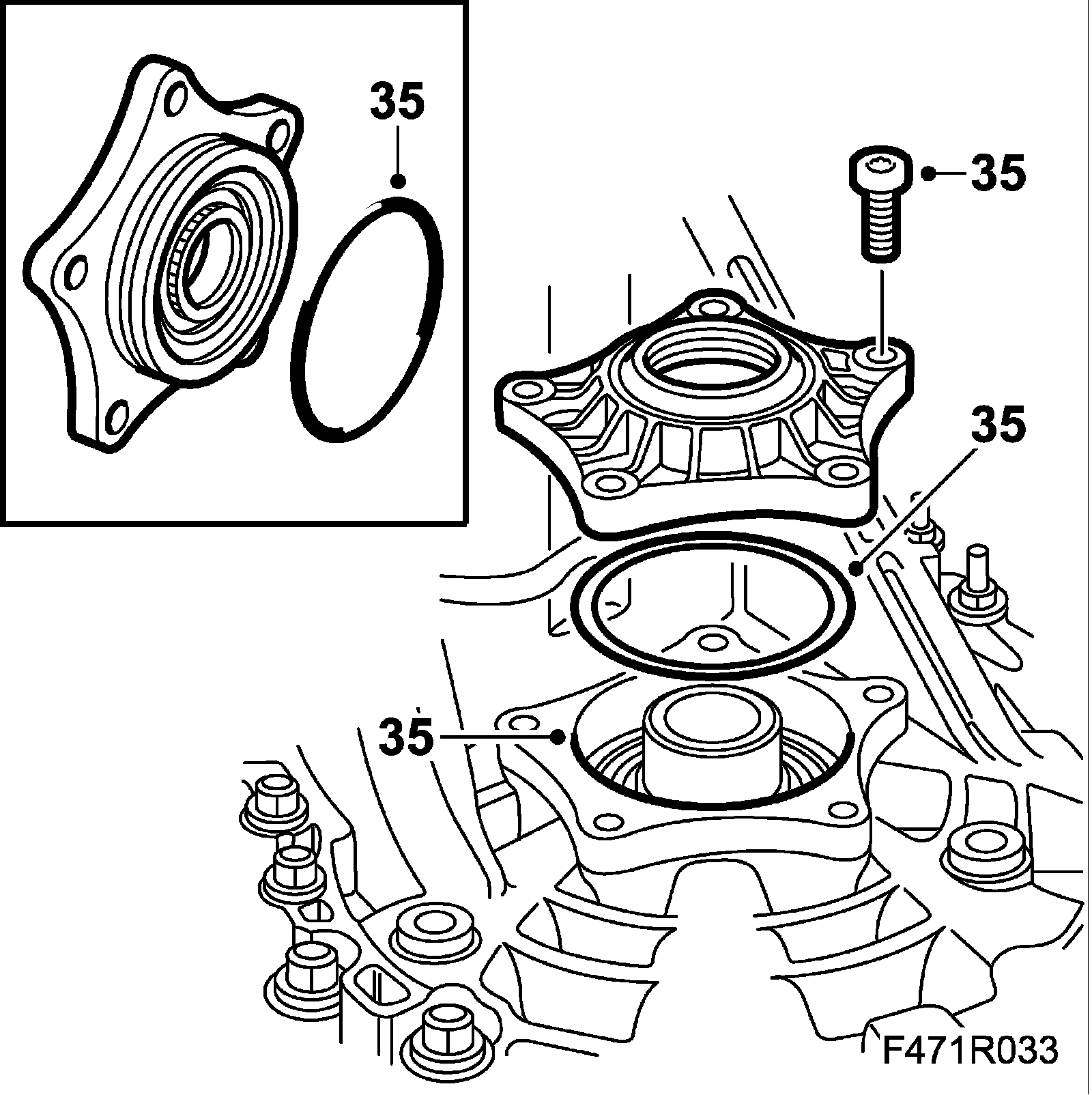 35

35

35

35

F471R033