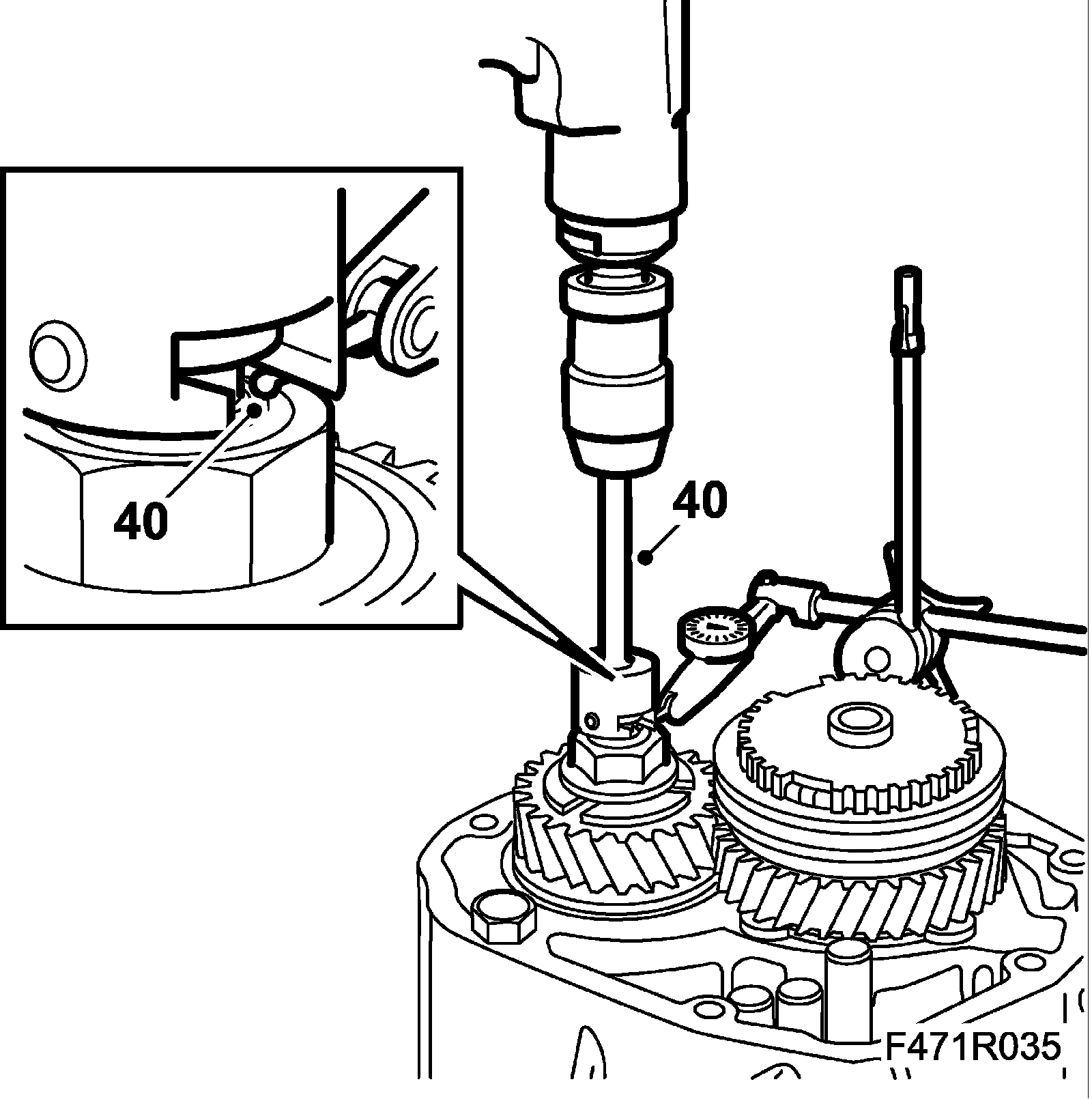 40

40

F471R035