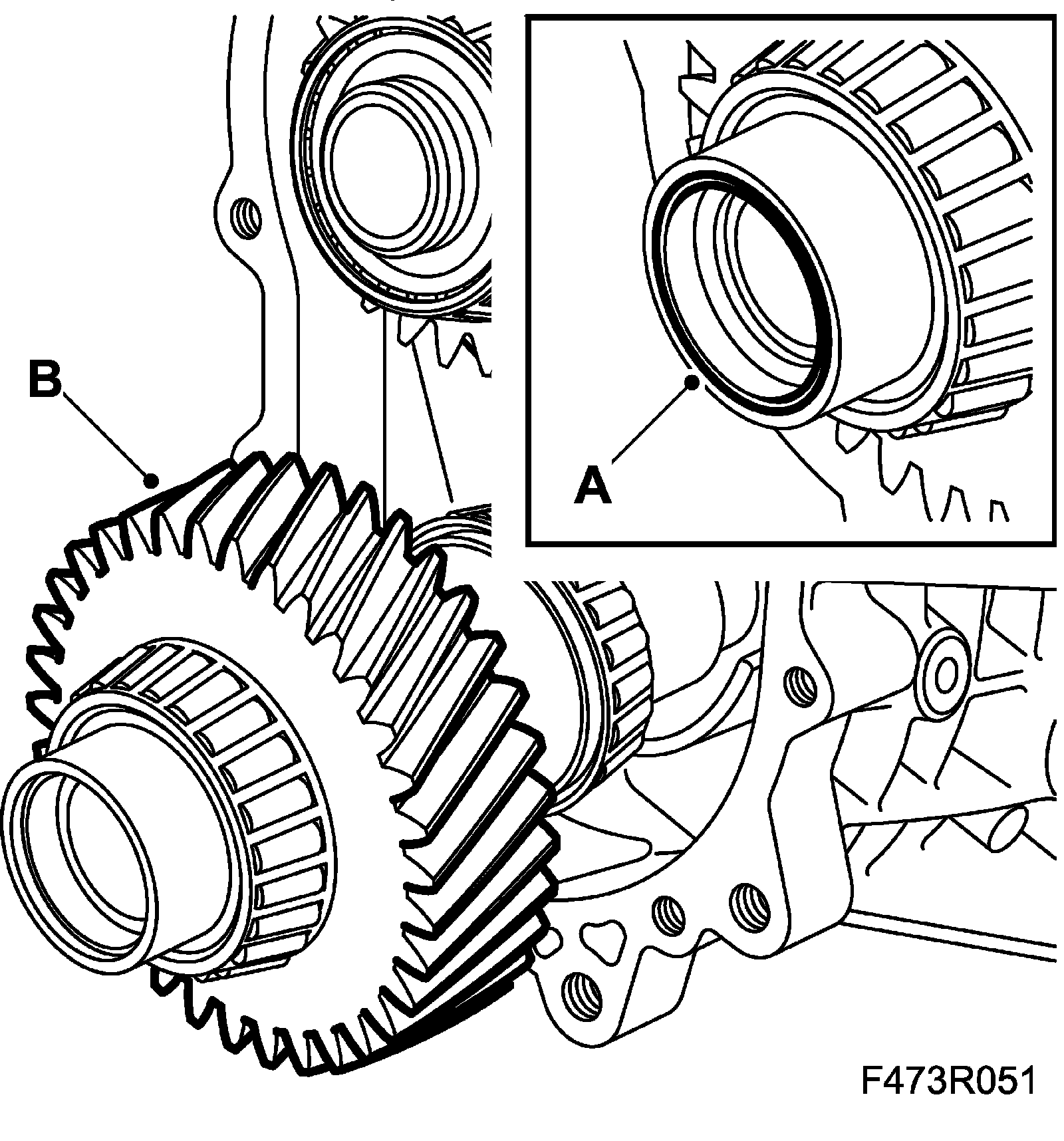 B

A

F473R051