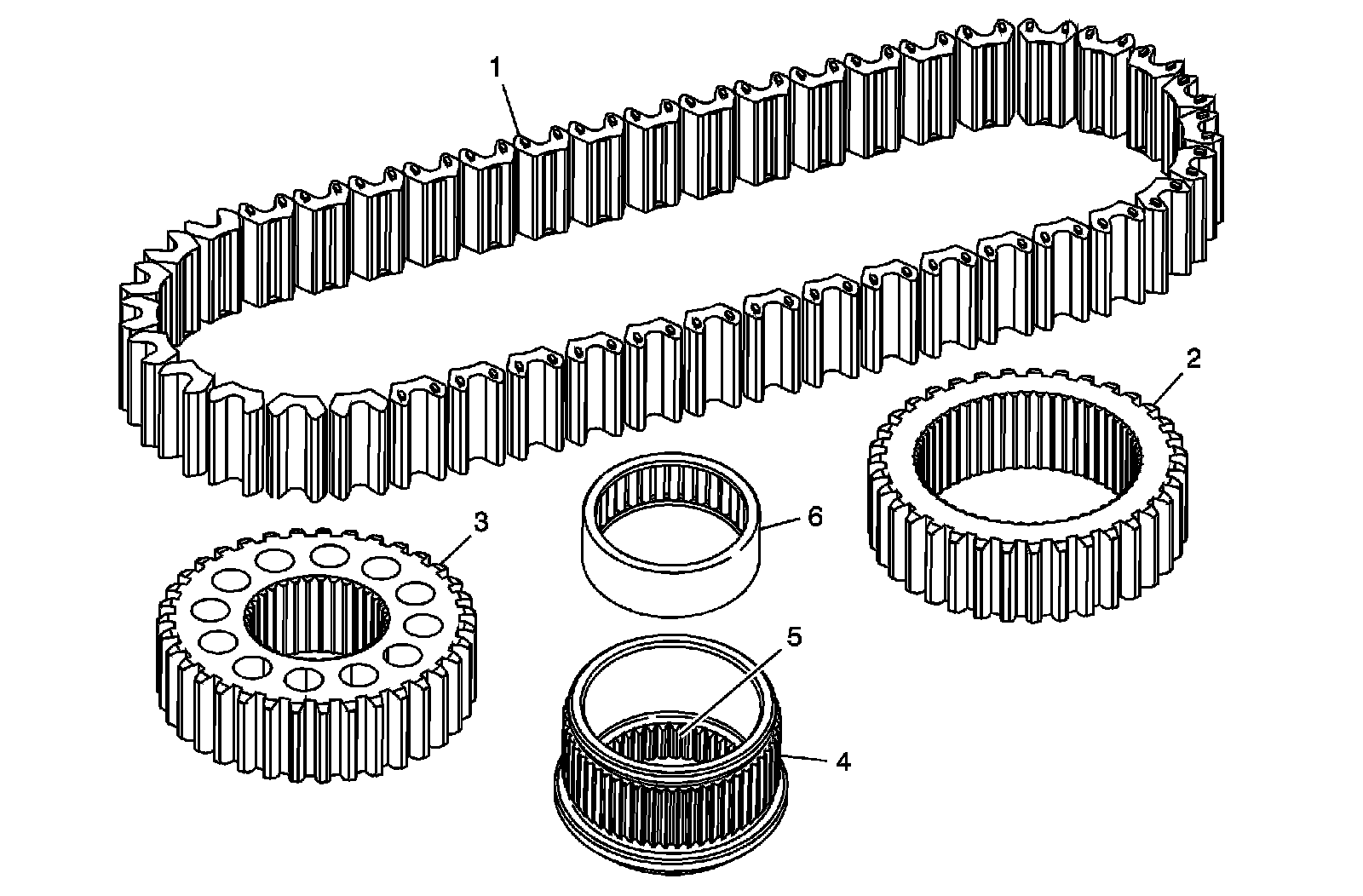 1
2
3
6
5
4