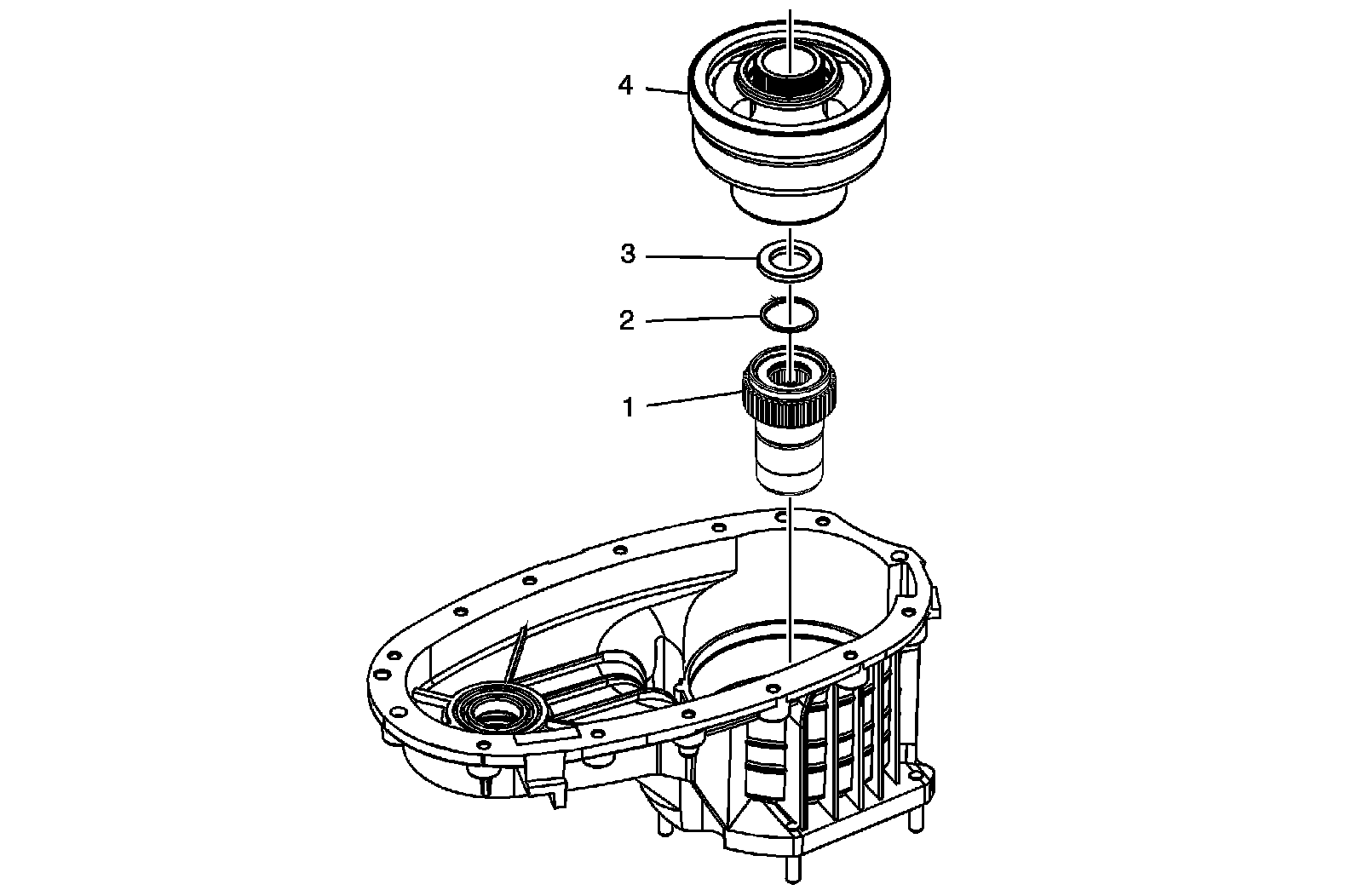 4

3

2

1