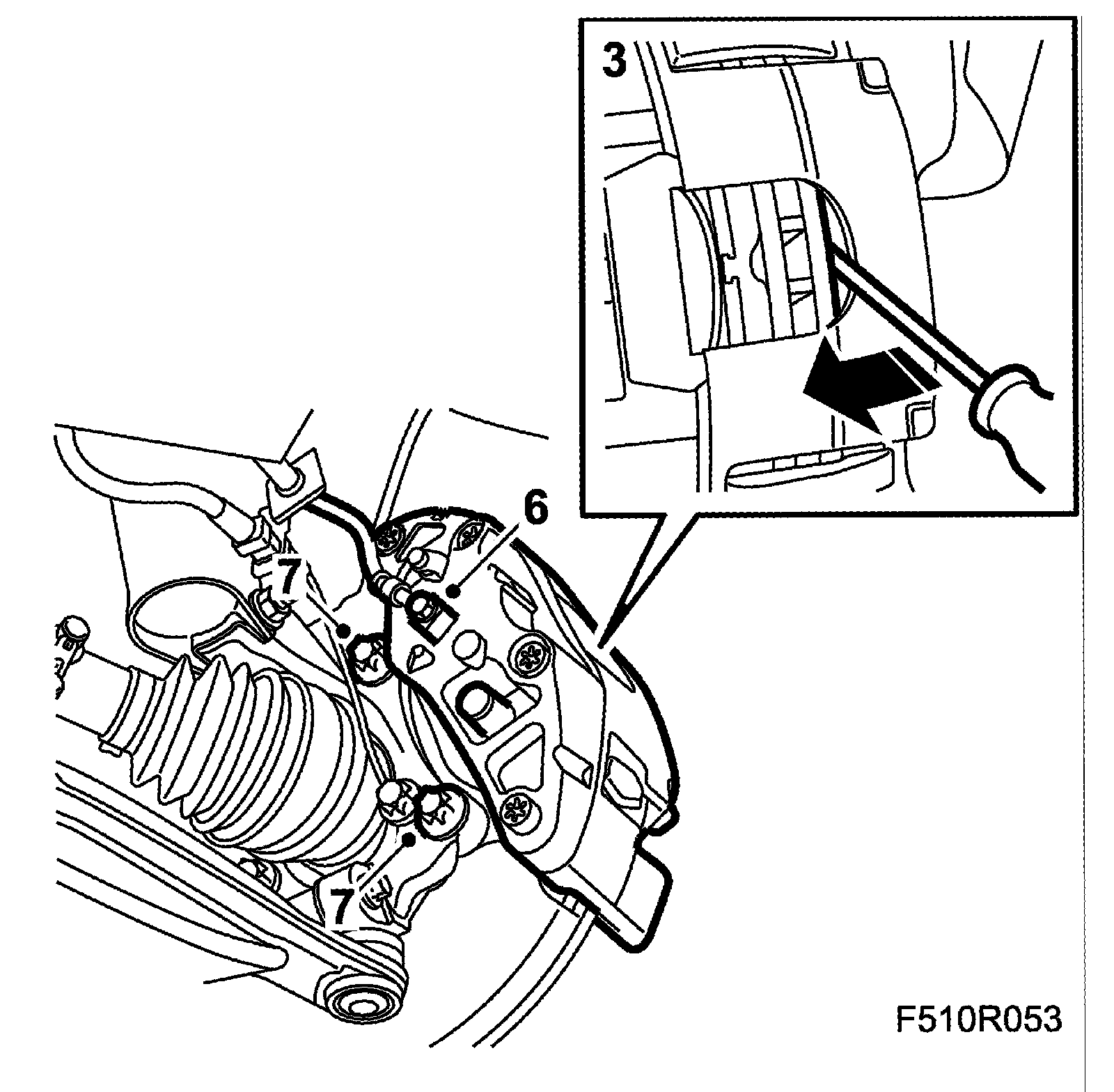 3
6
7
7
F510R053