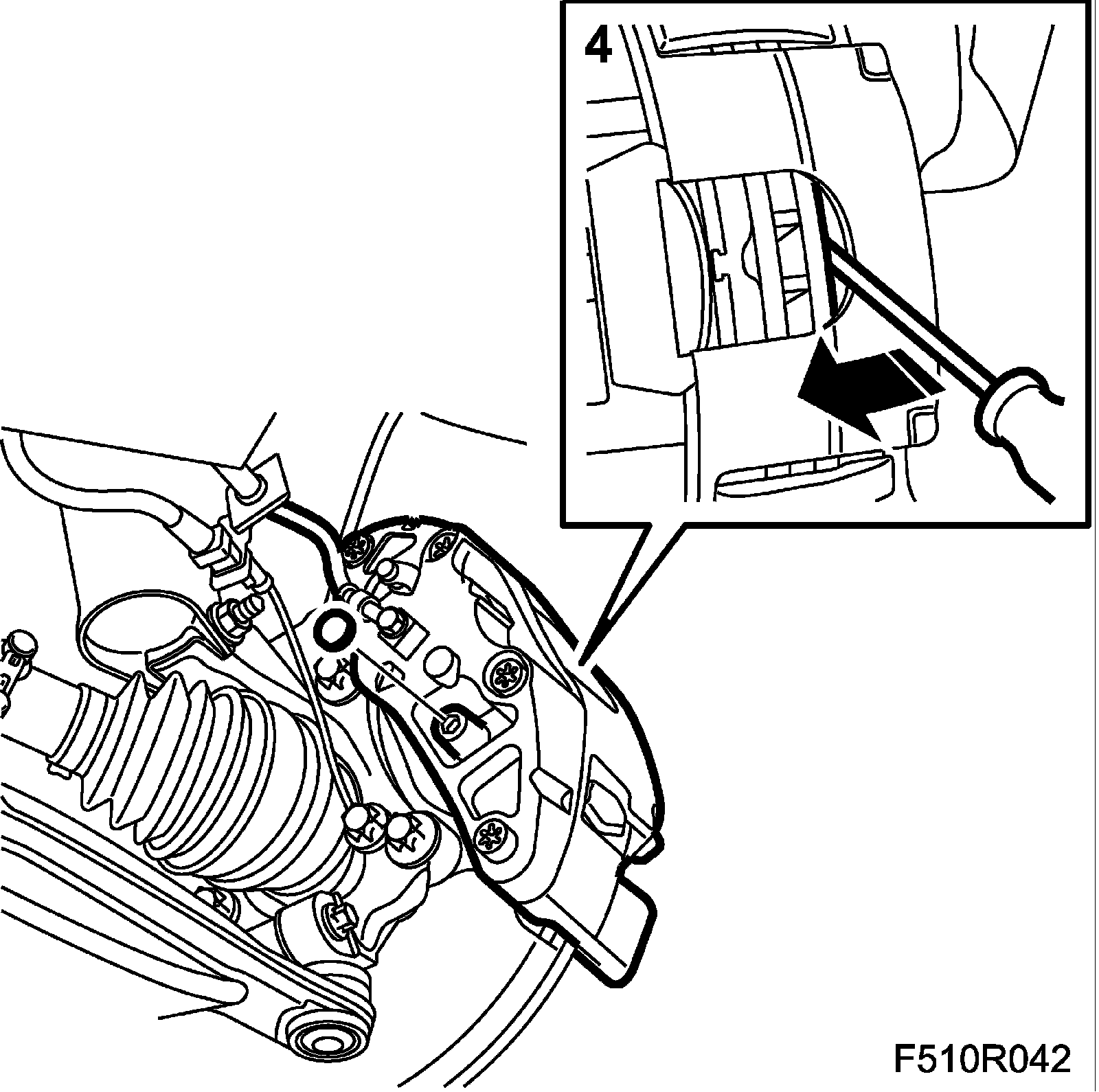 4

F510R042