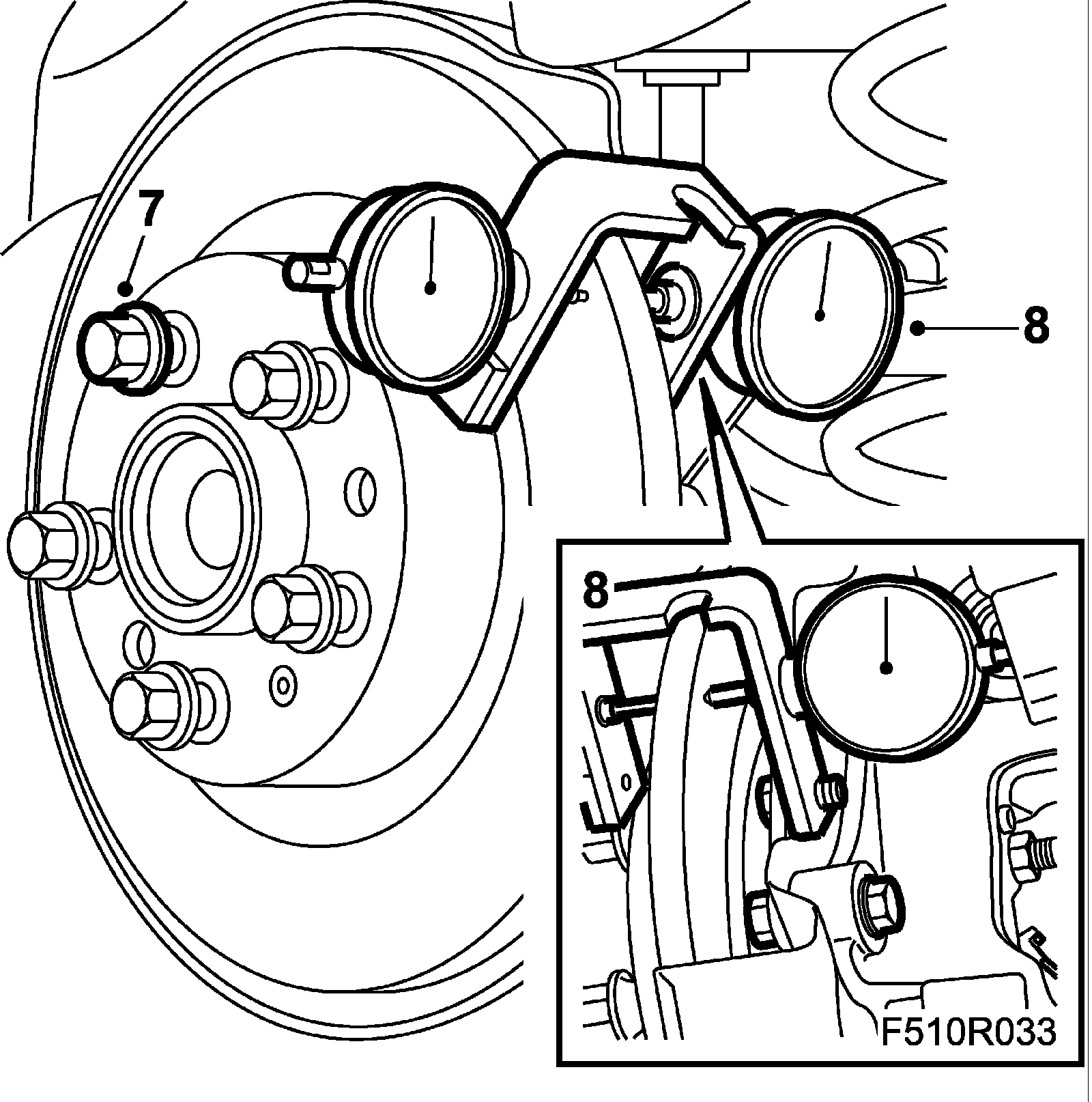 7

8

8

F510R033