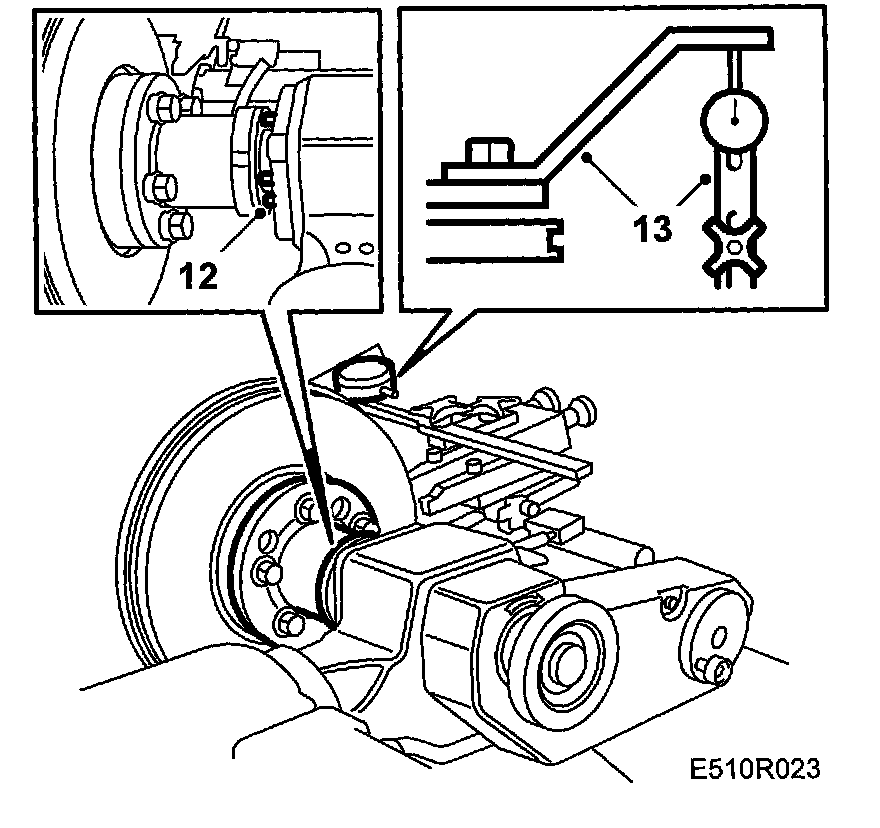 12

13

E510R023