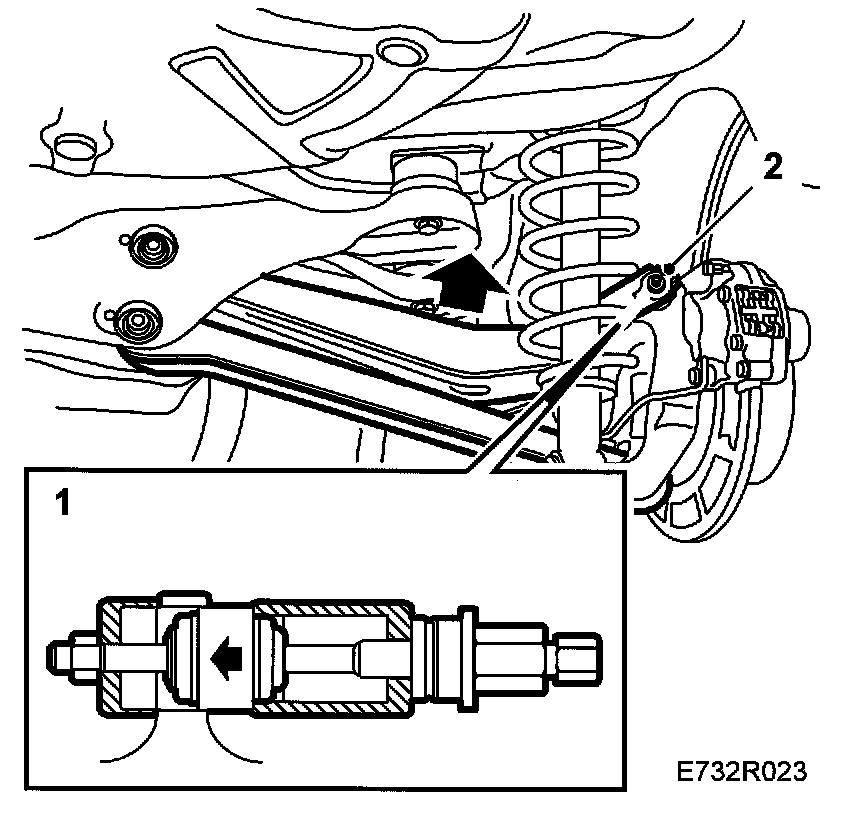 2

1

E732R023