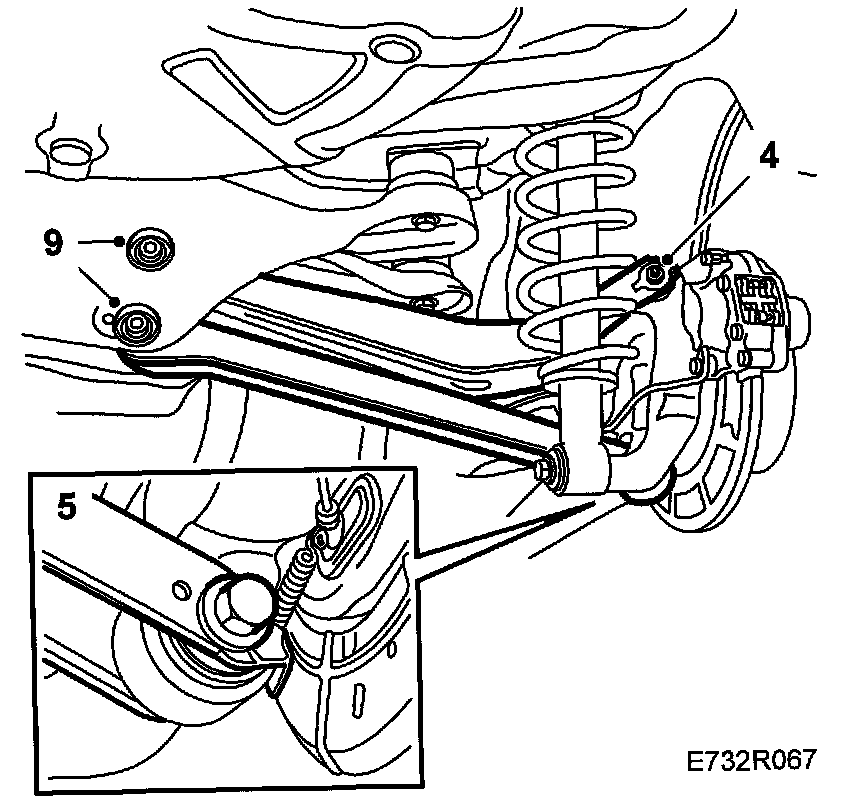 4
9
5
E732R067