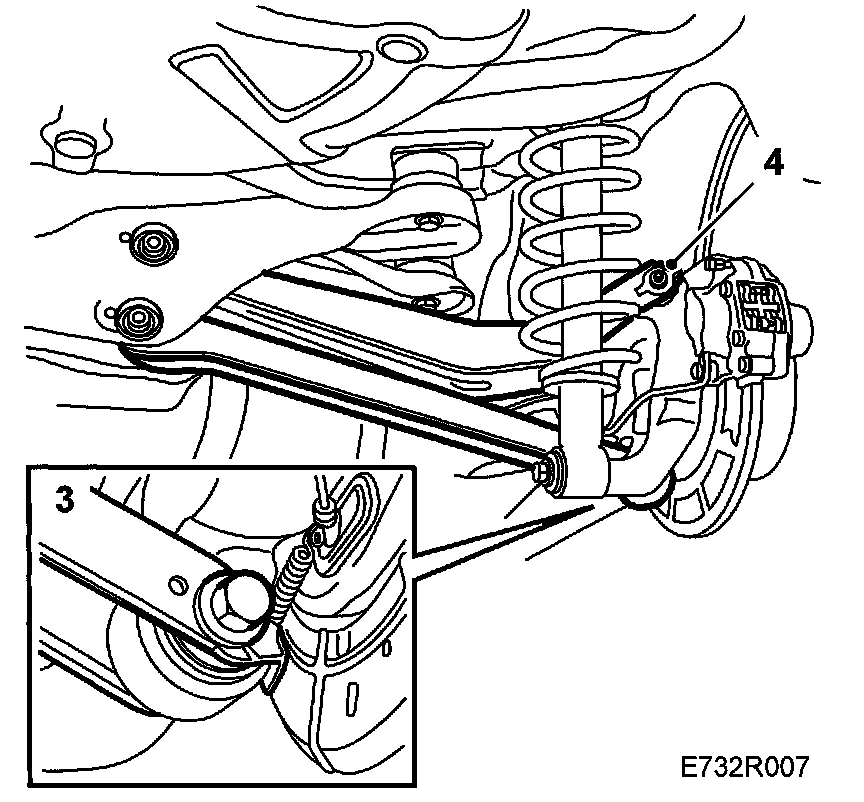 4

3

E732R007