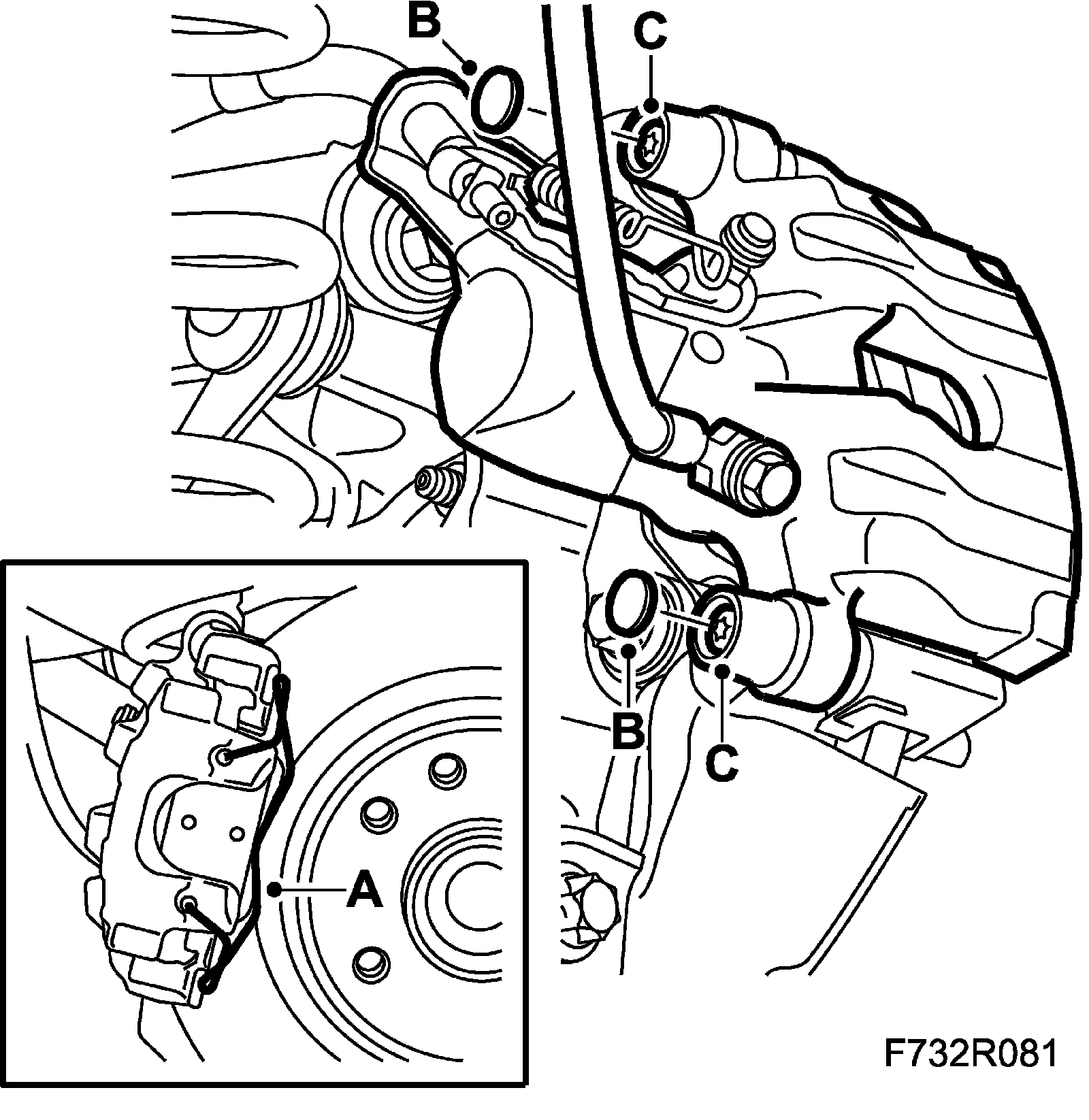 B
C
B
C
A
F732R081