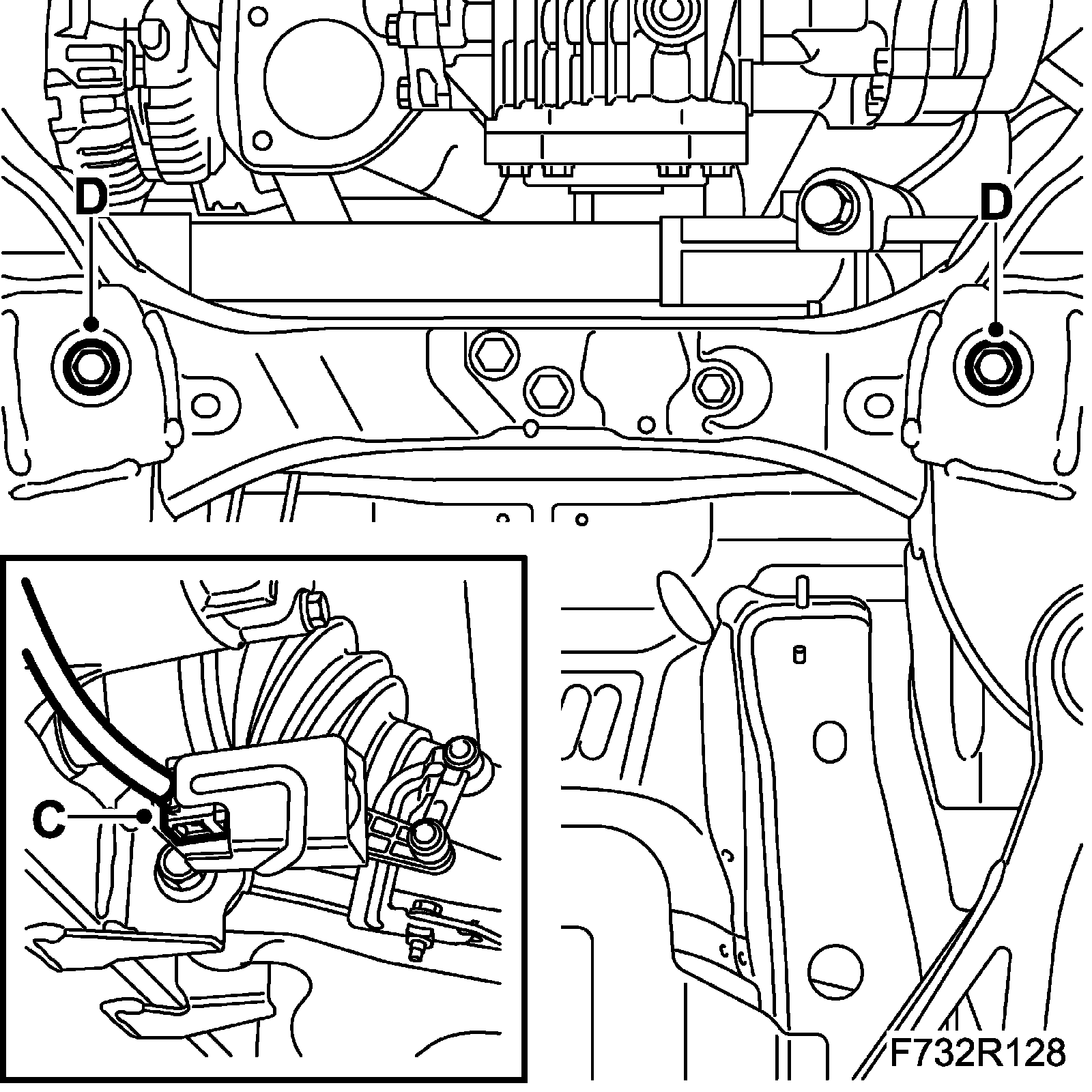 D
D
C
F732R128