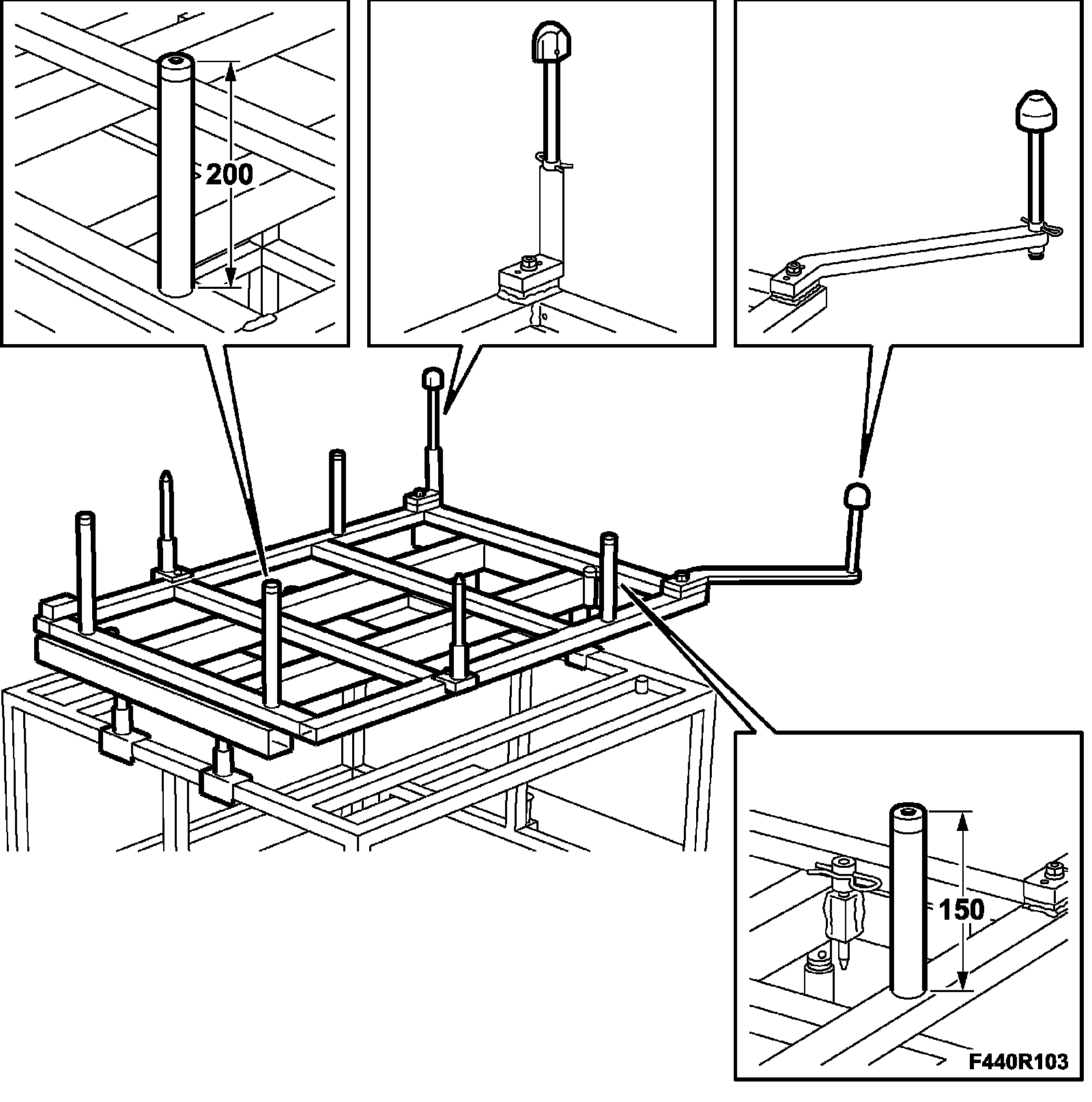 200

150

F440R103