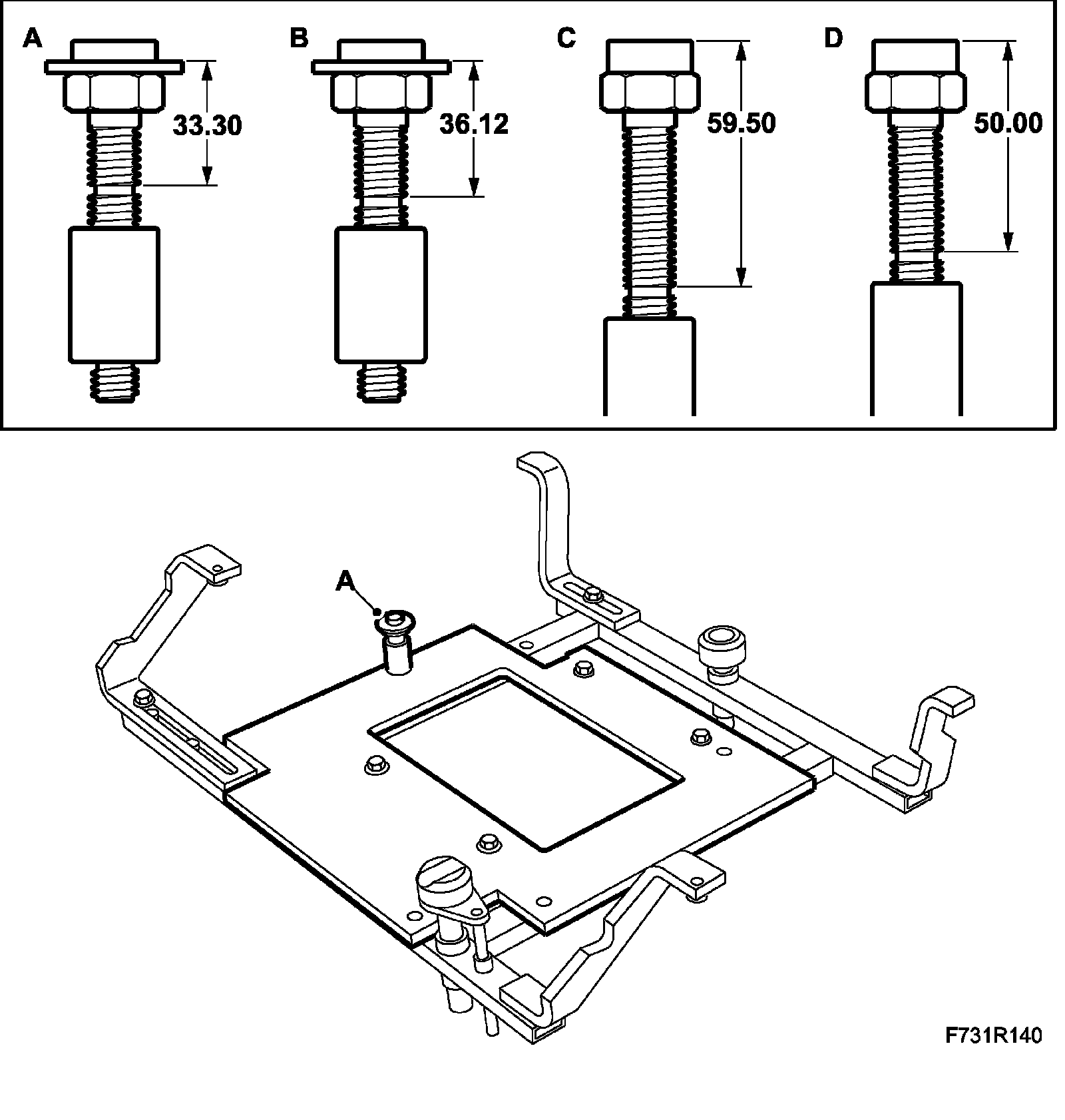 A

33.30

B

36.12

C

59.50

D

50.00

A

F731R140