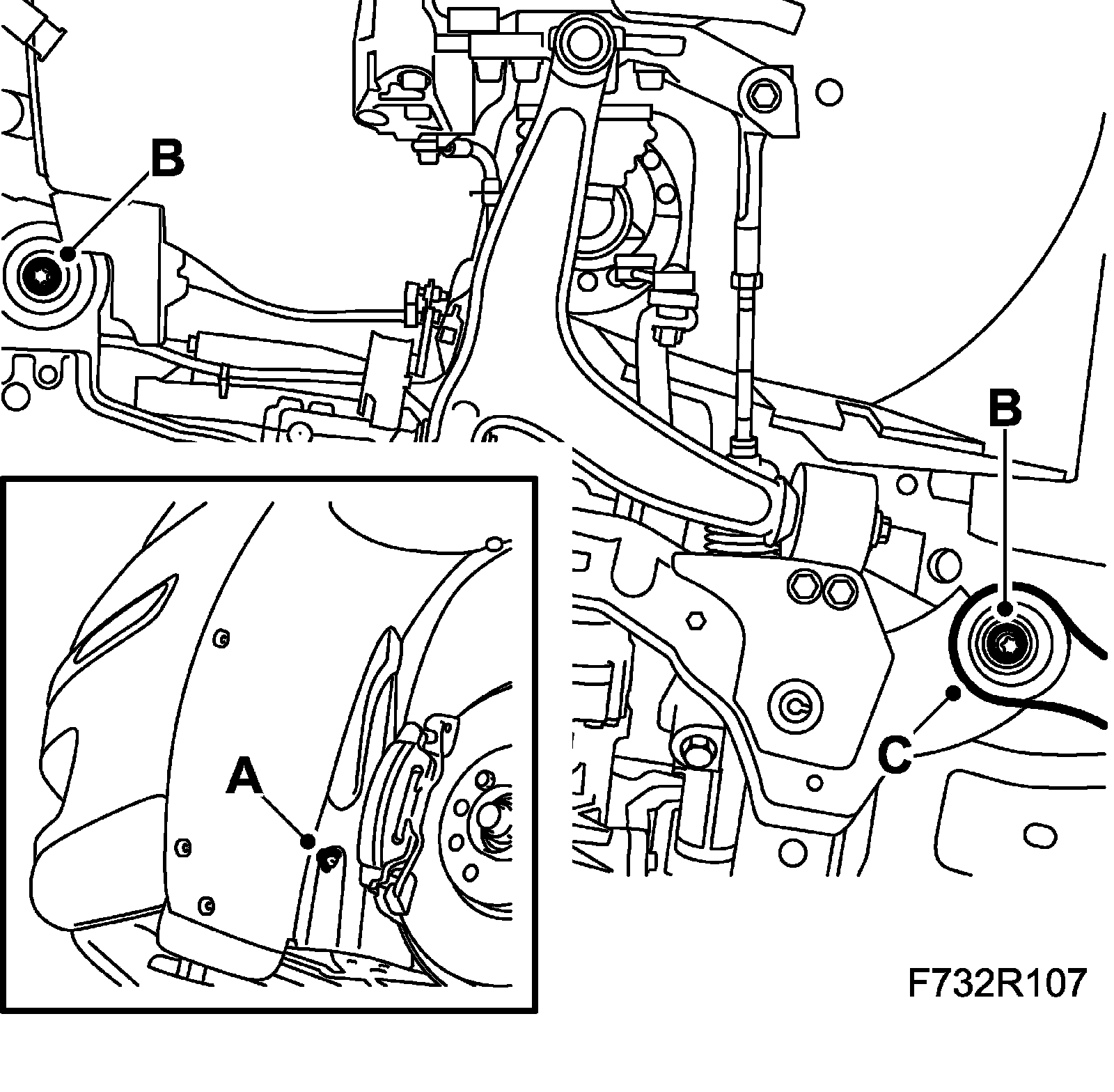 B

B

A

C

F732R107