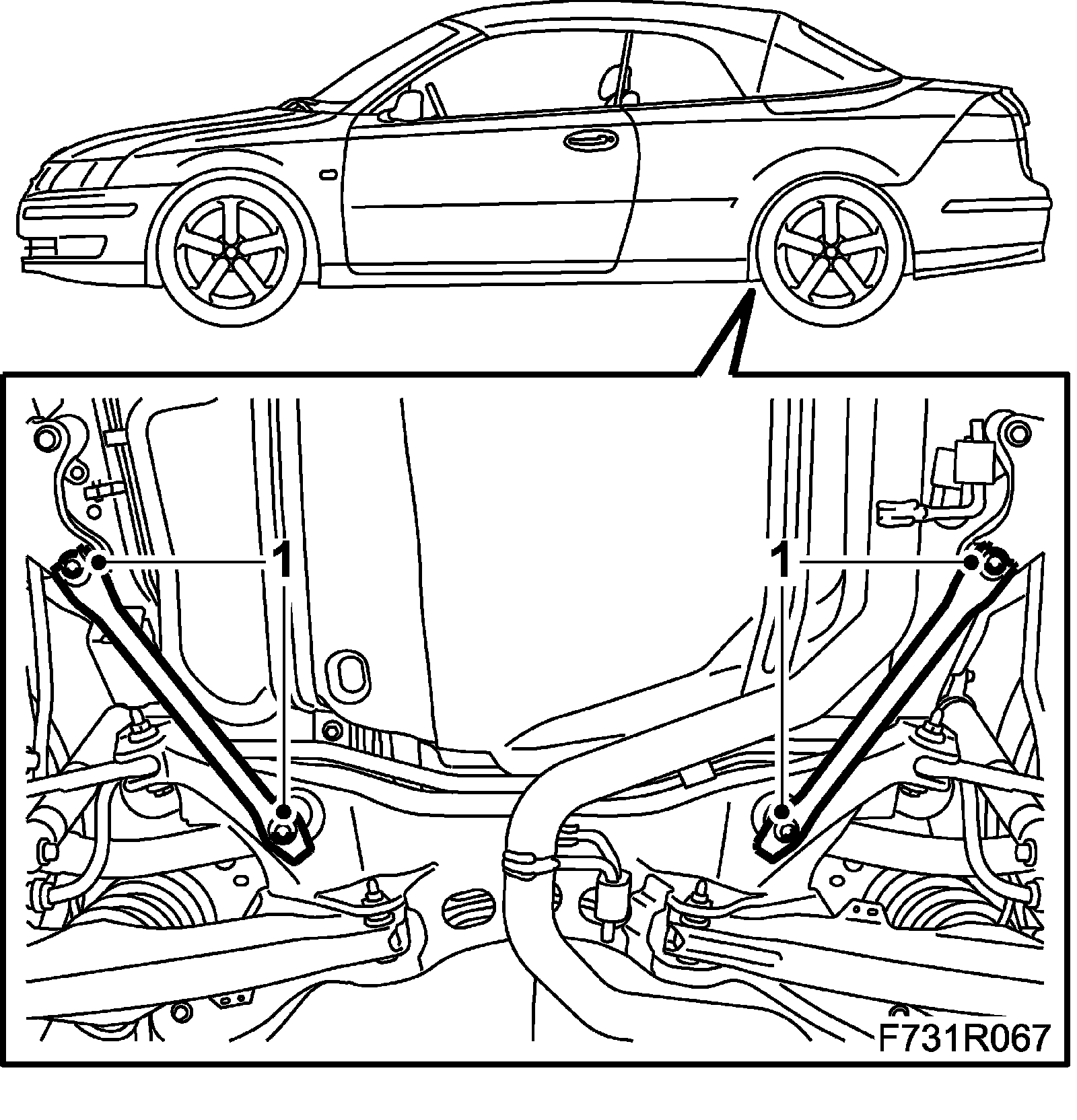 1
1
F731R067