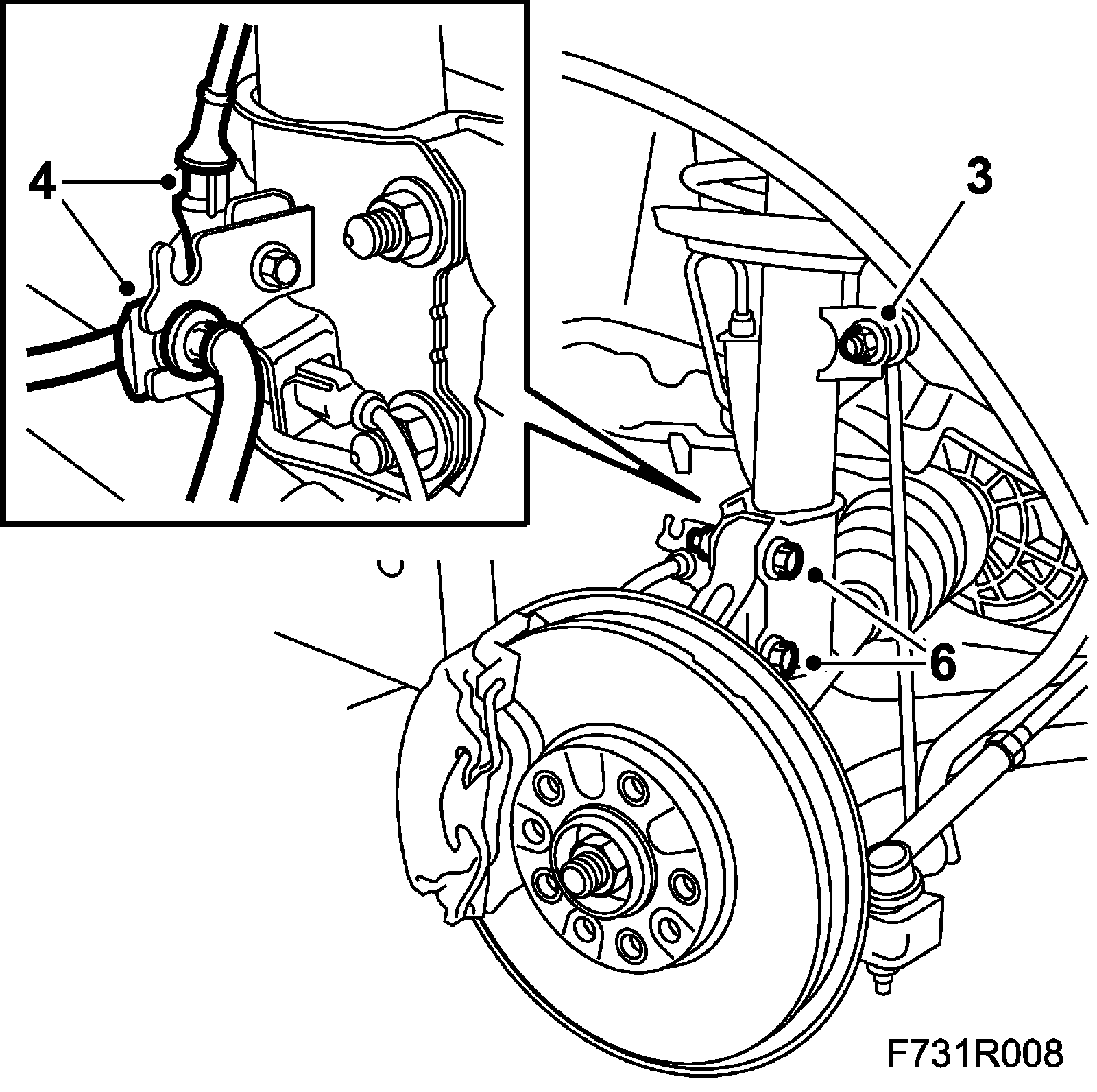 4
3
6
F731R008