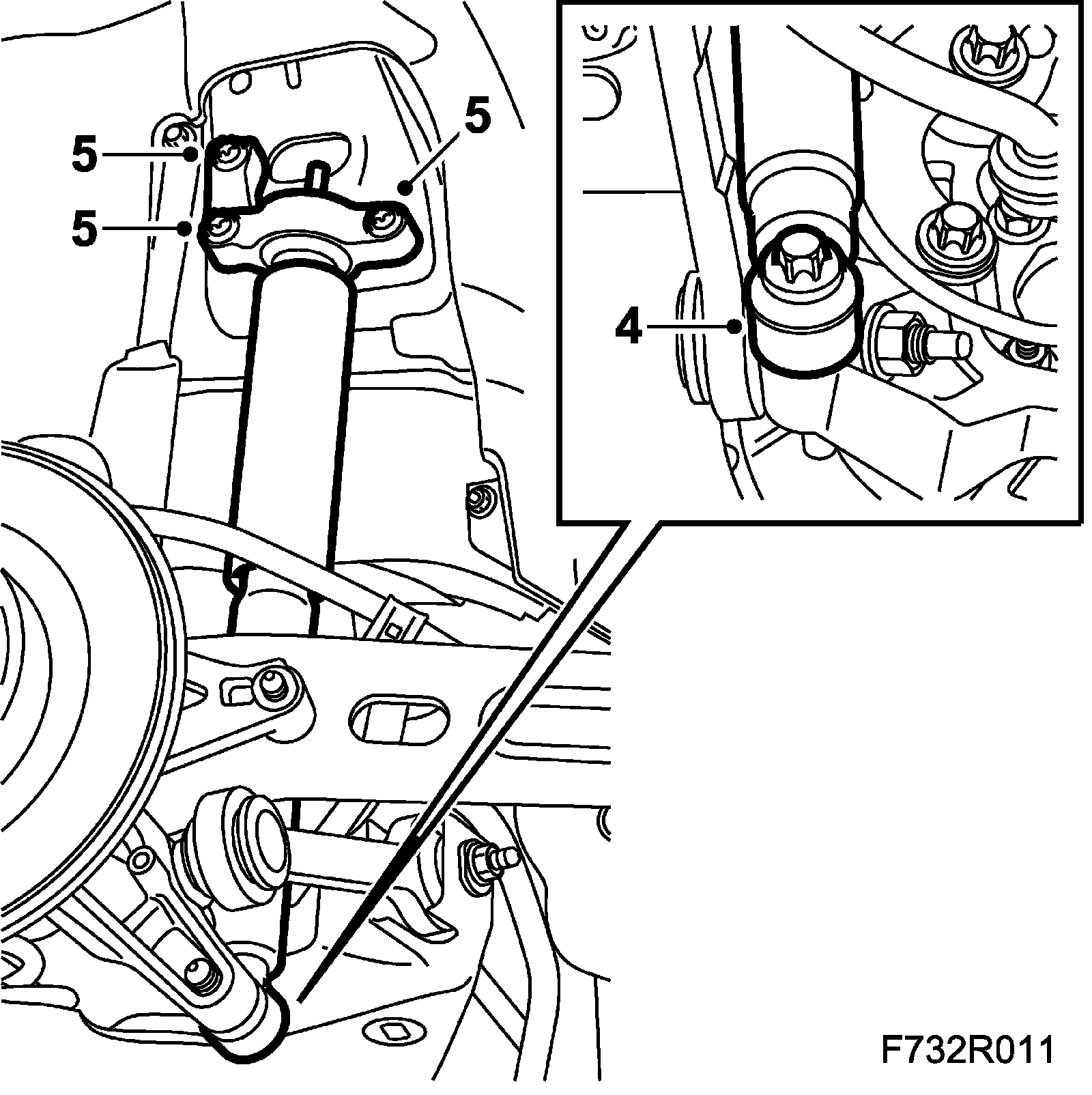 5
5
5
4
F732R011