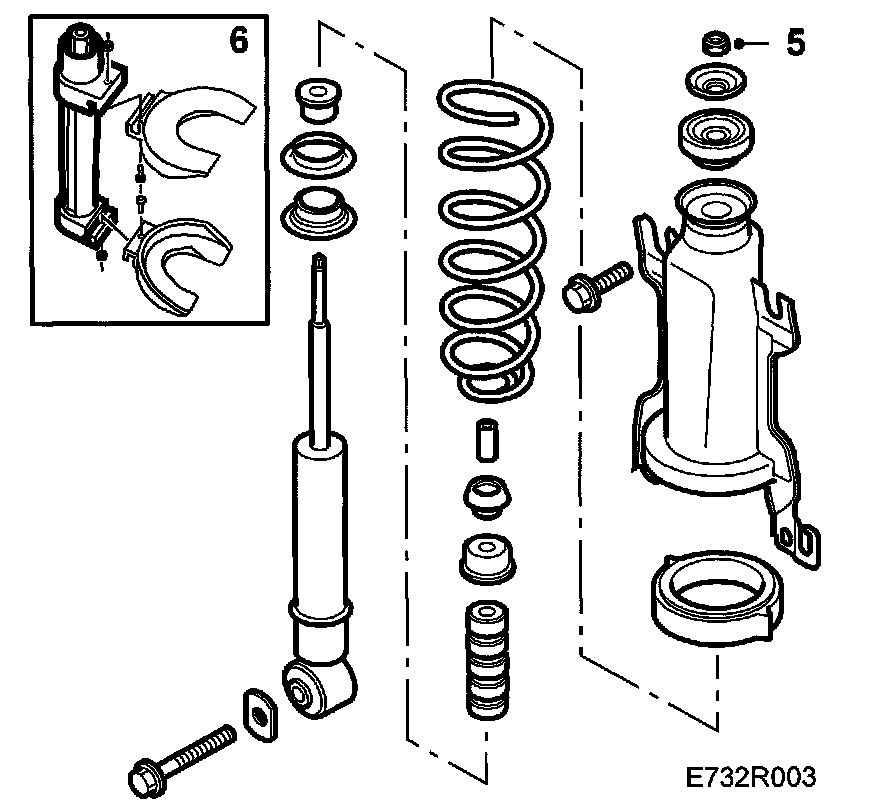 6

5

E732R003