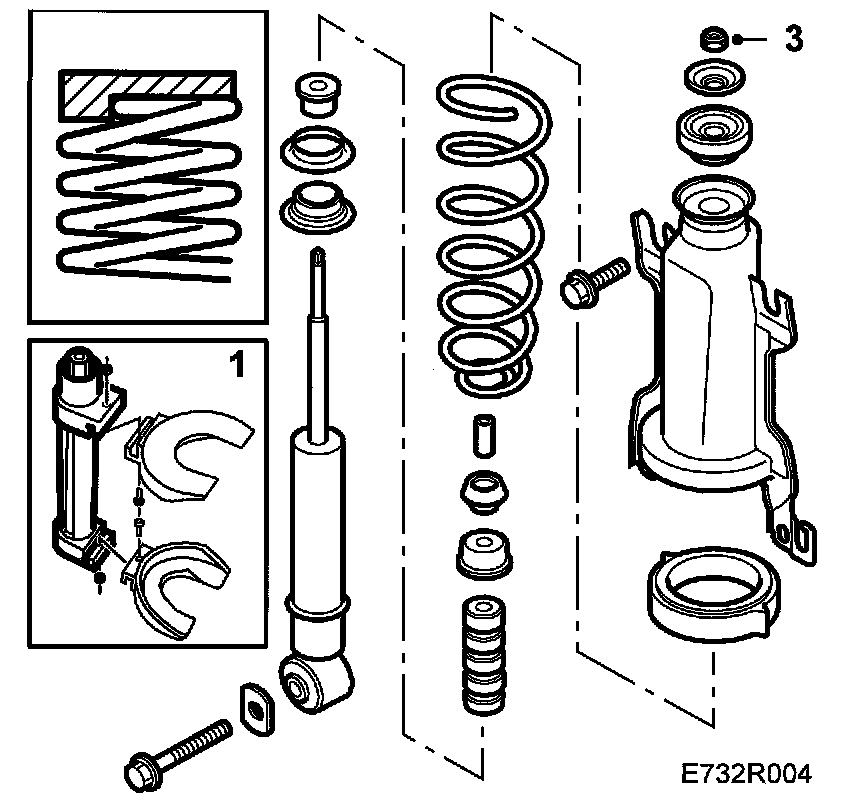 3

1

E732R004