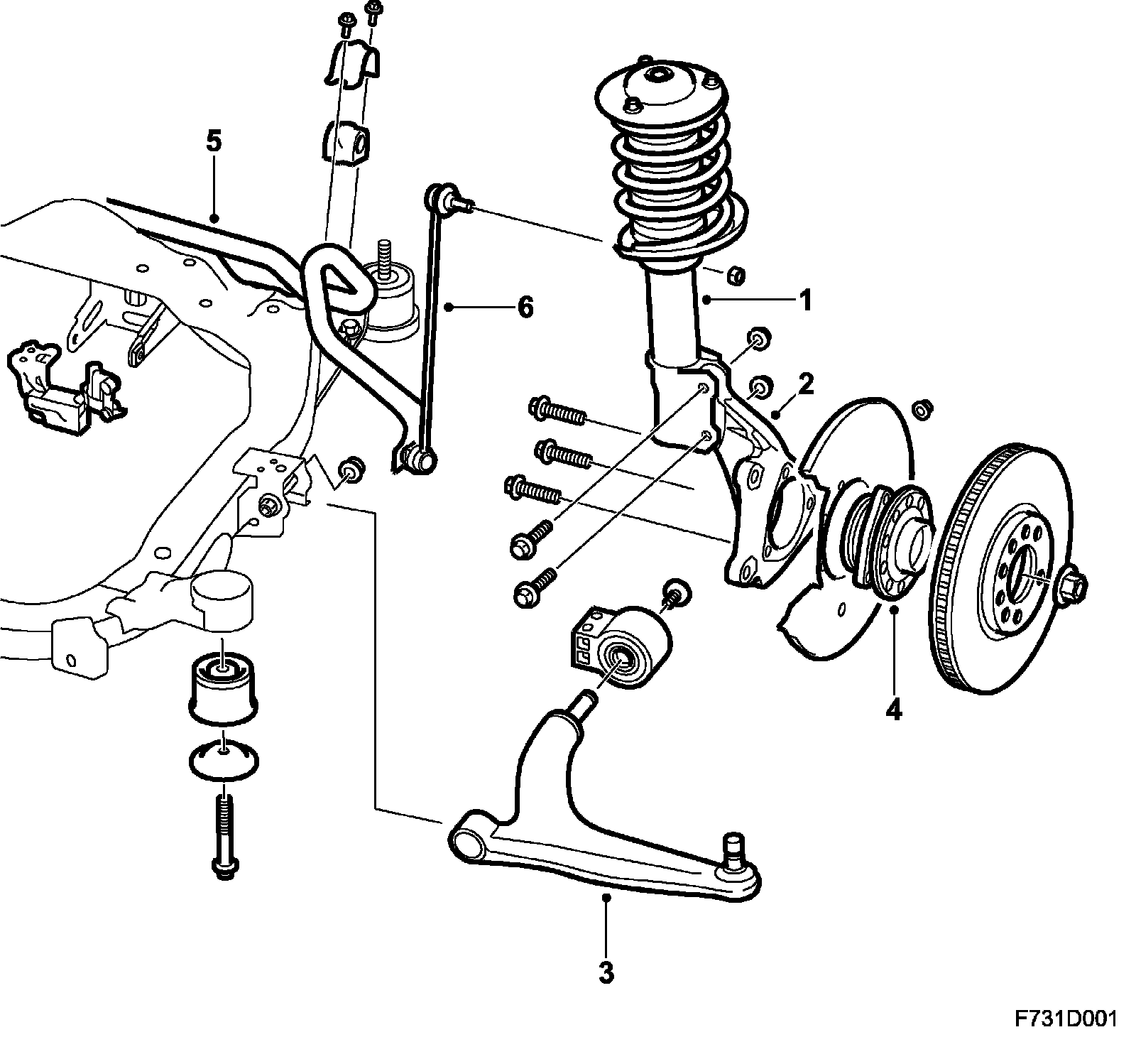 5

6

1

2

4

3

F731D001