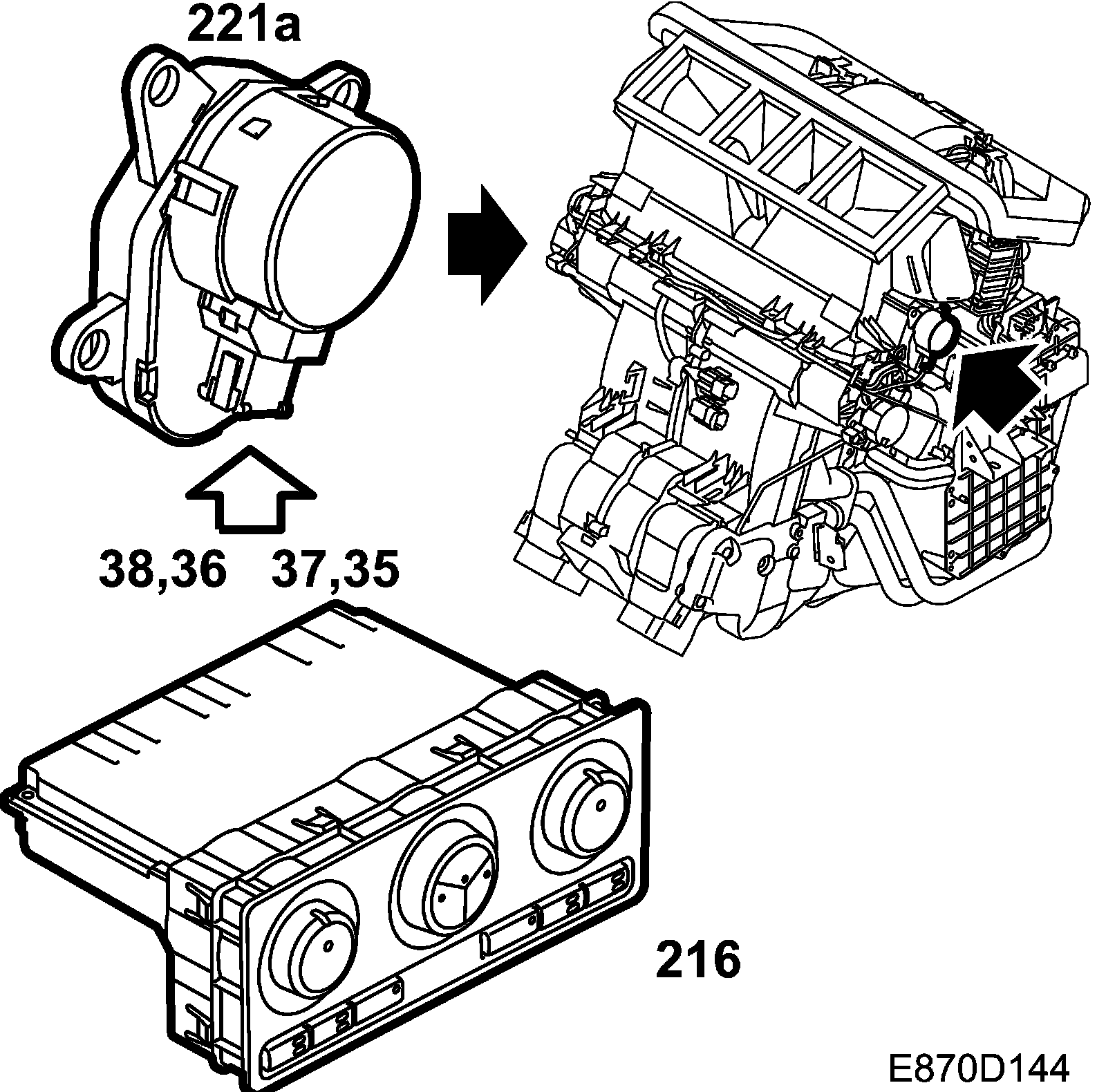 221a

38,36 37,35

216

E870D144