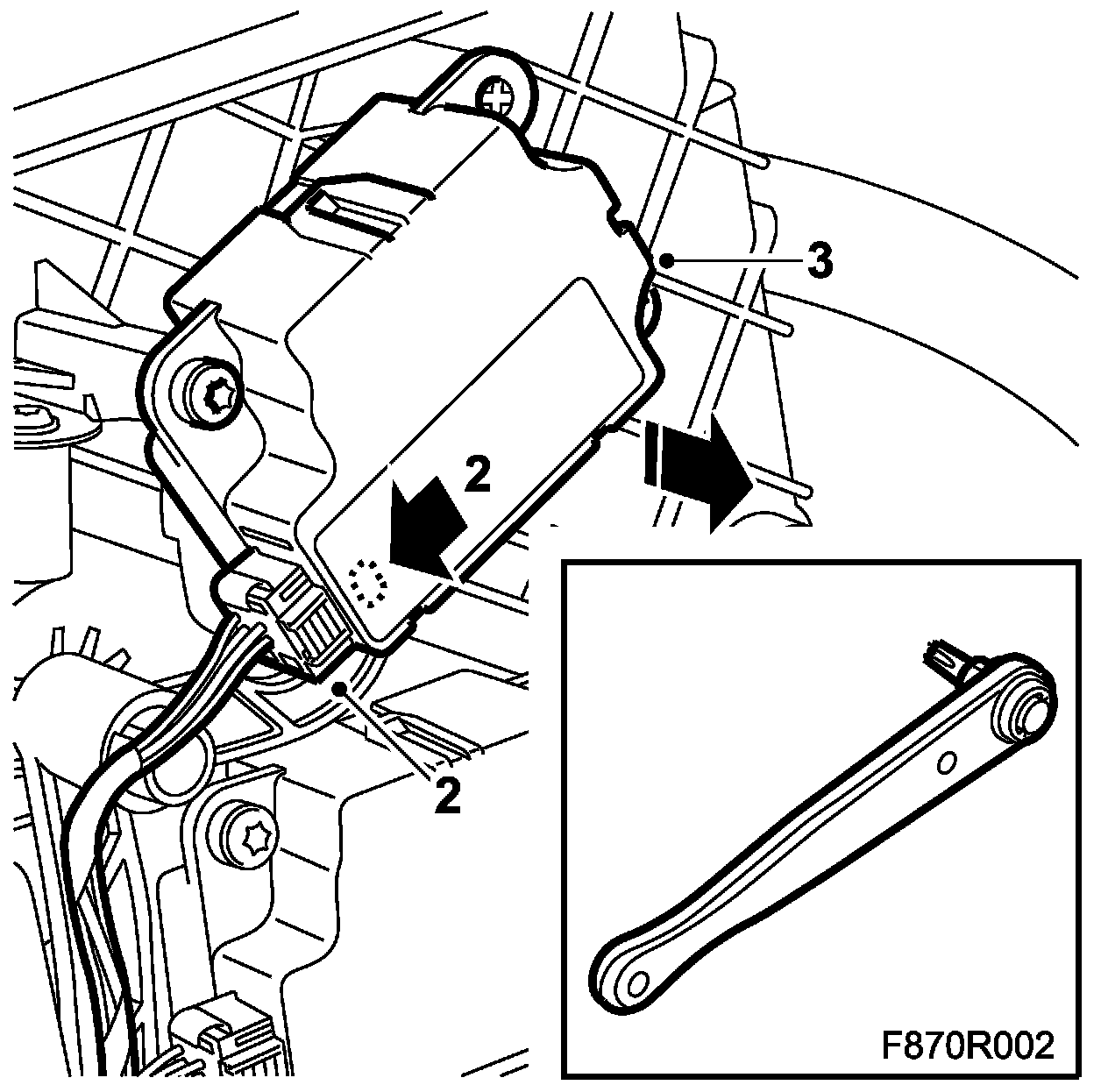 3
2
2
F870R002