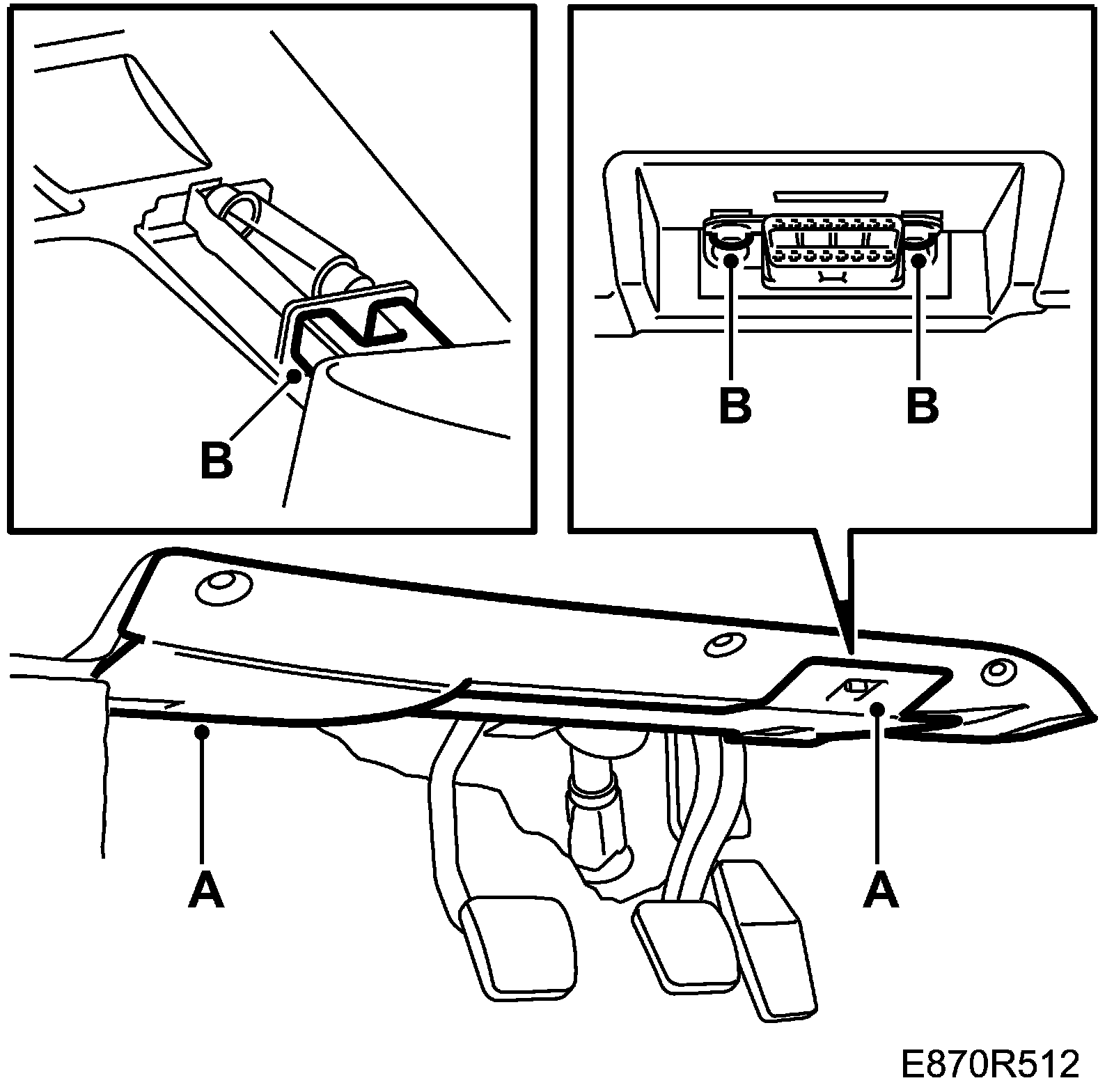 B

B B

A A

E870R512