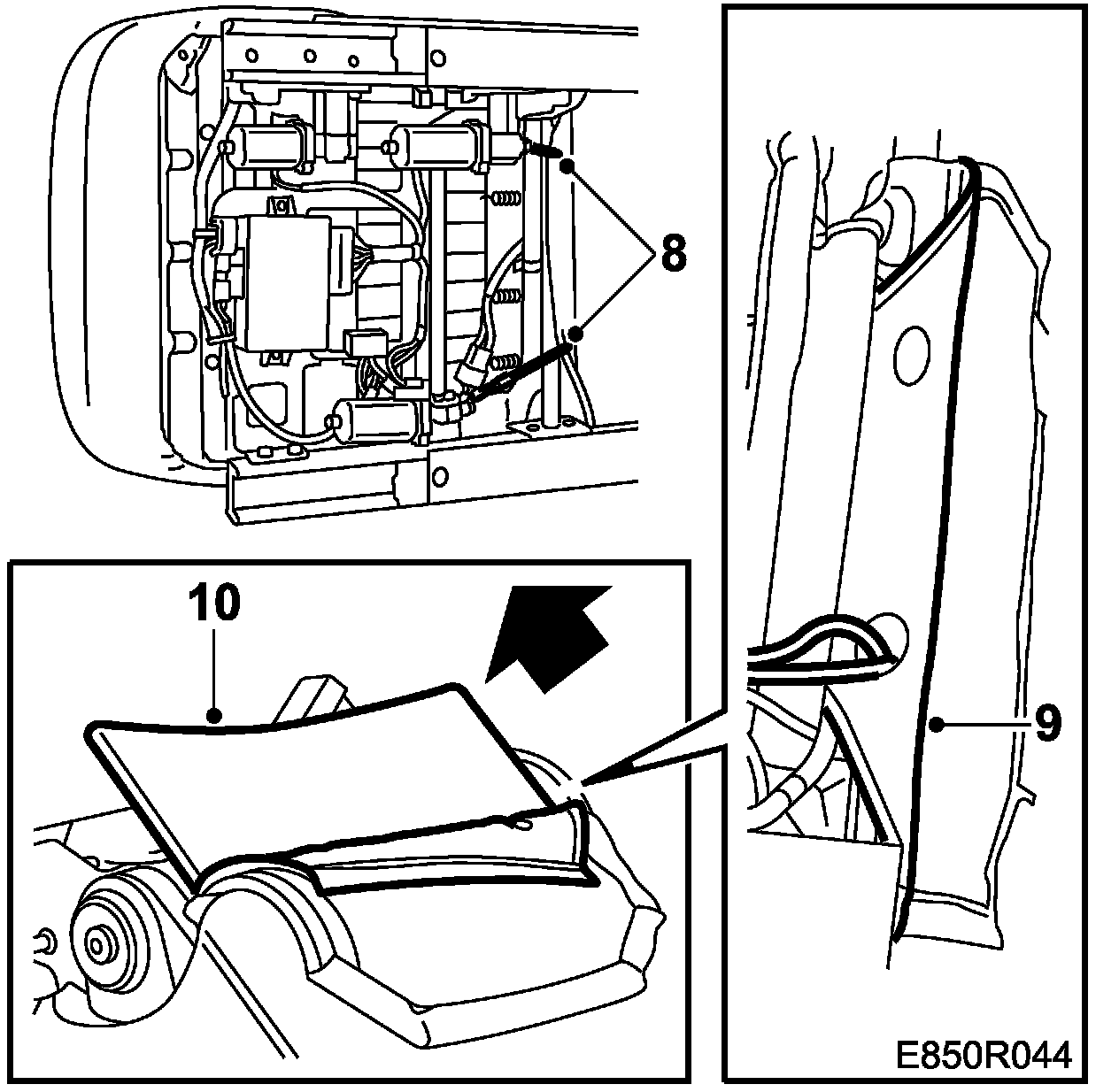 8
10
9
E850R044