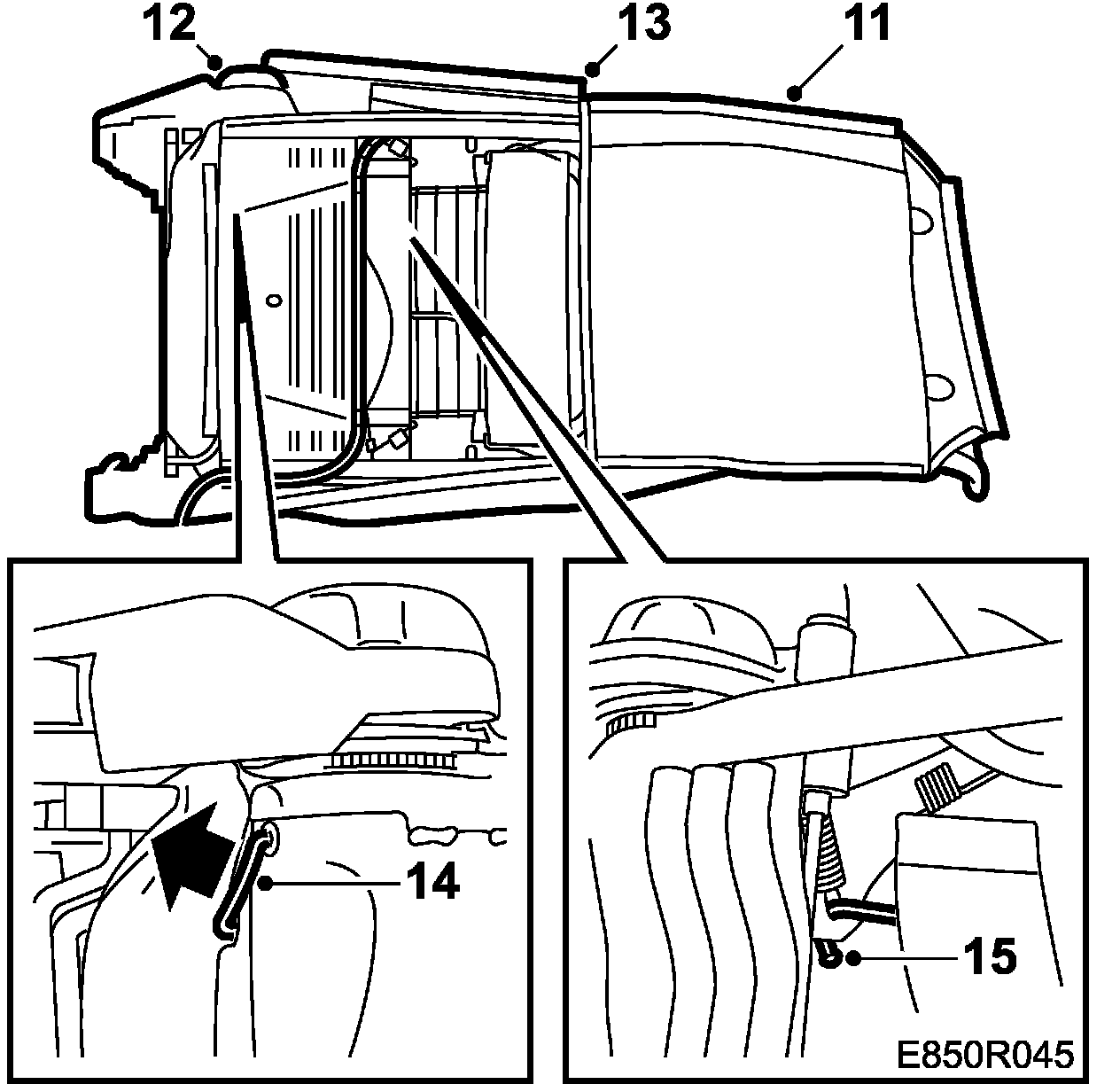 12
13
11
14
15
E850R045