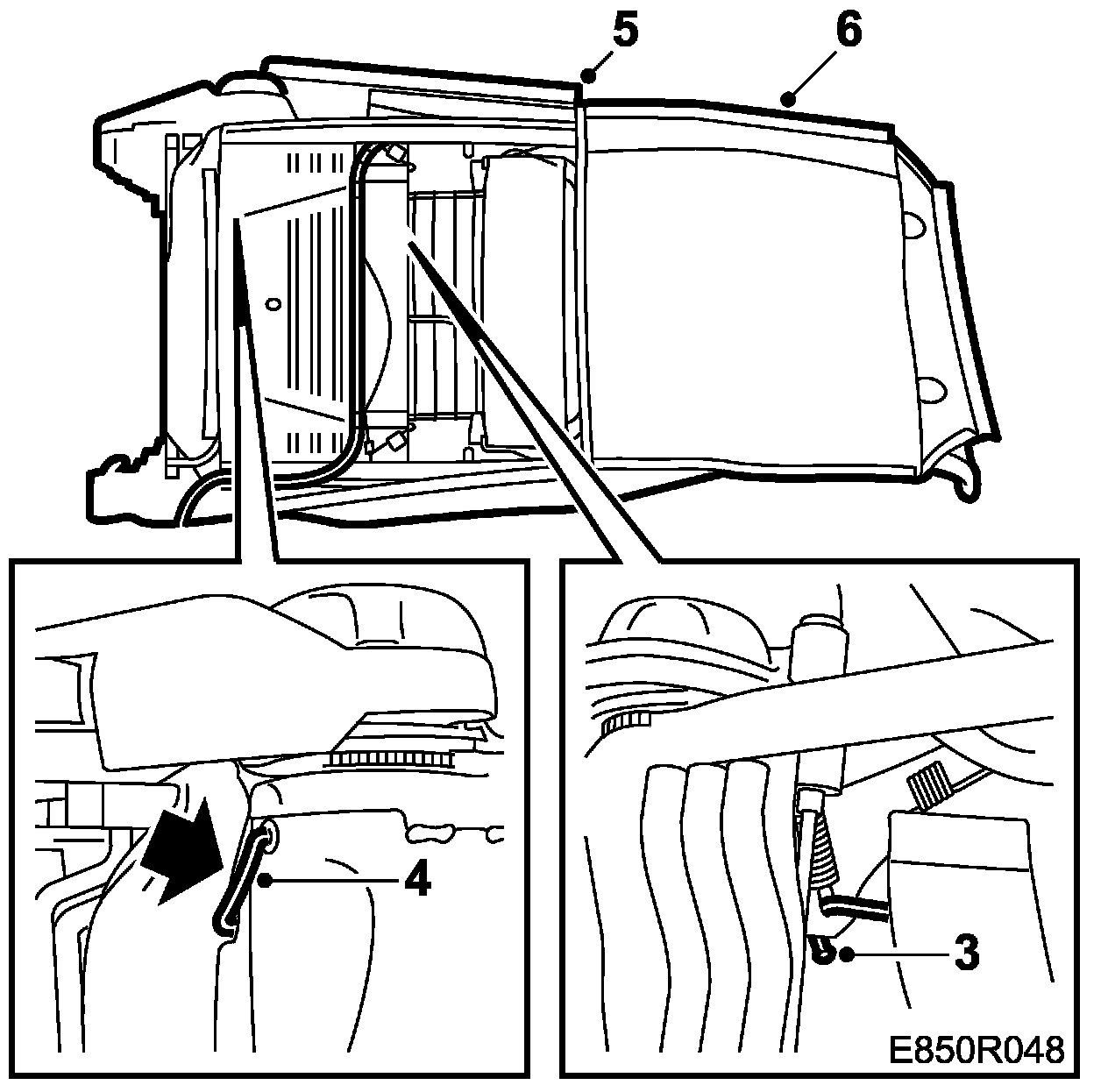 5
6
4
3
E850R048