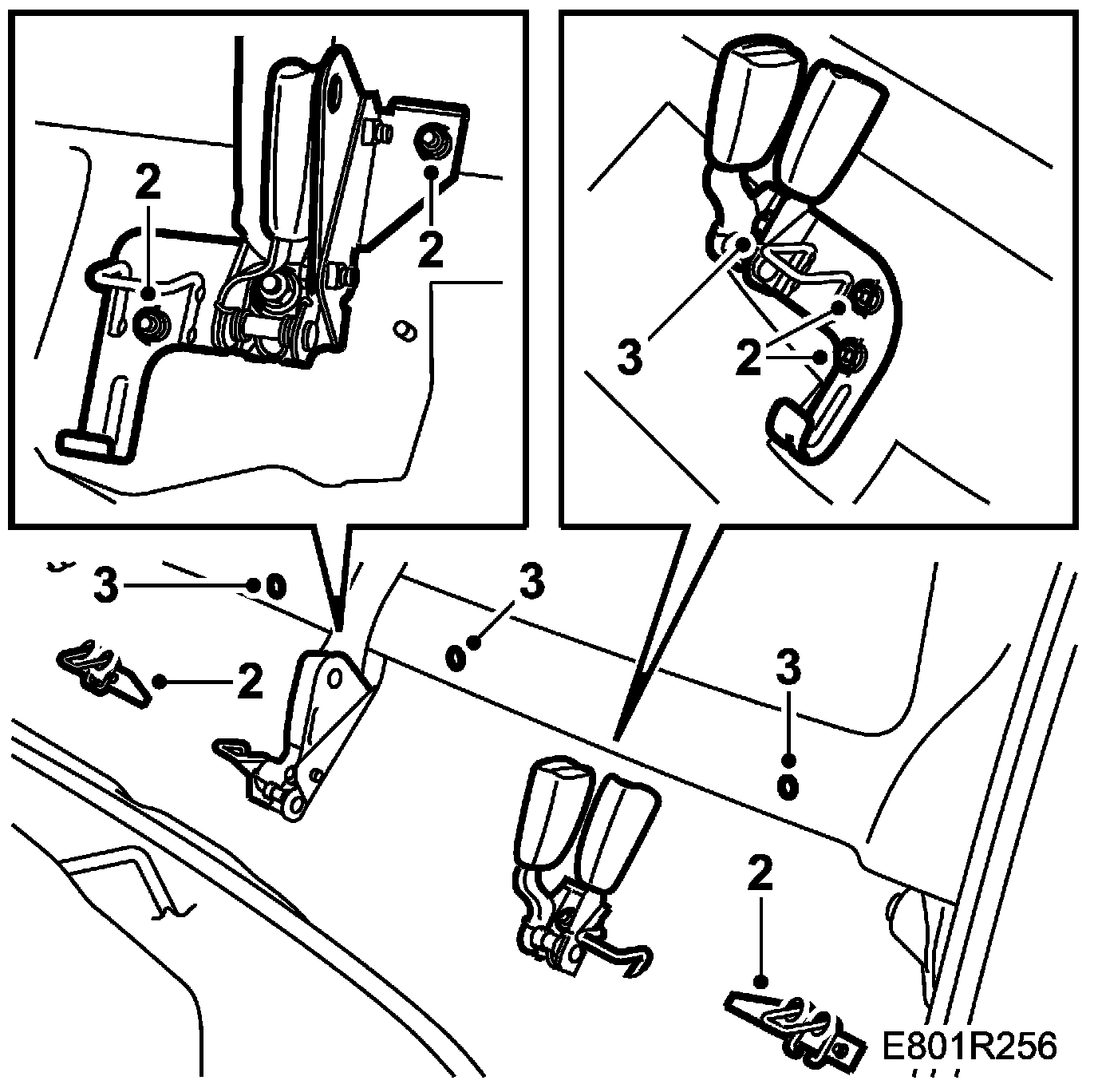 2
2
3
2
3
3
2
3
2
E801R256