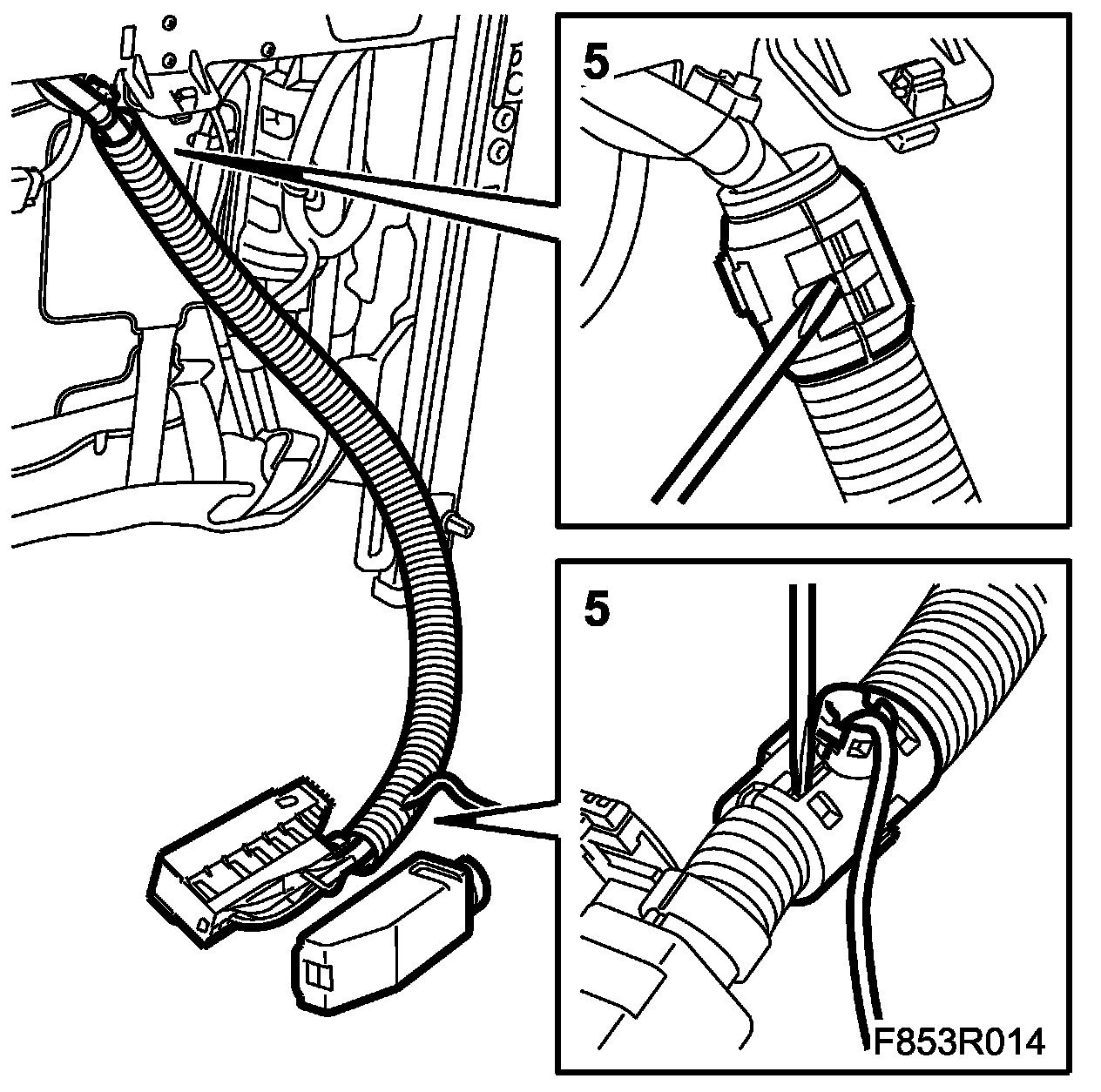 5

5

F853R014