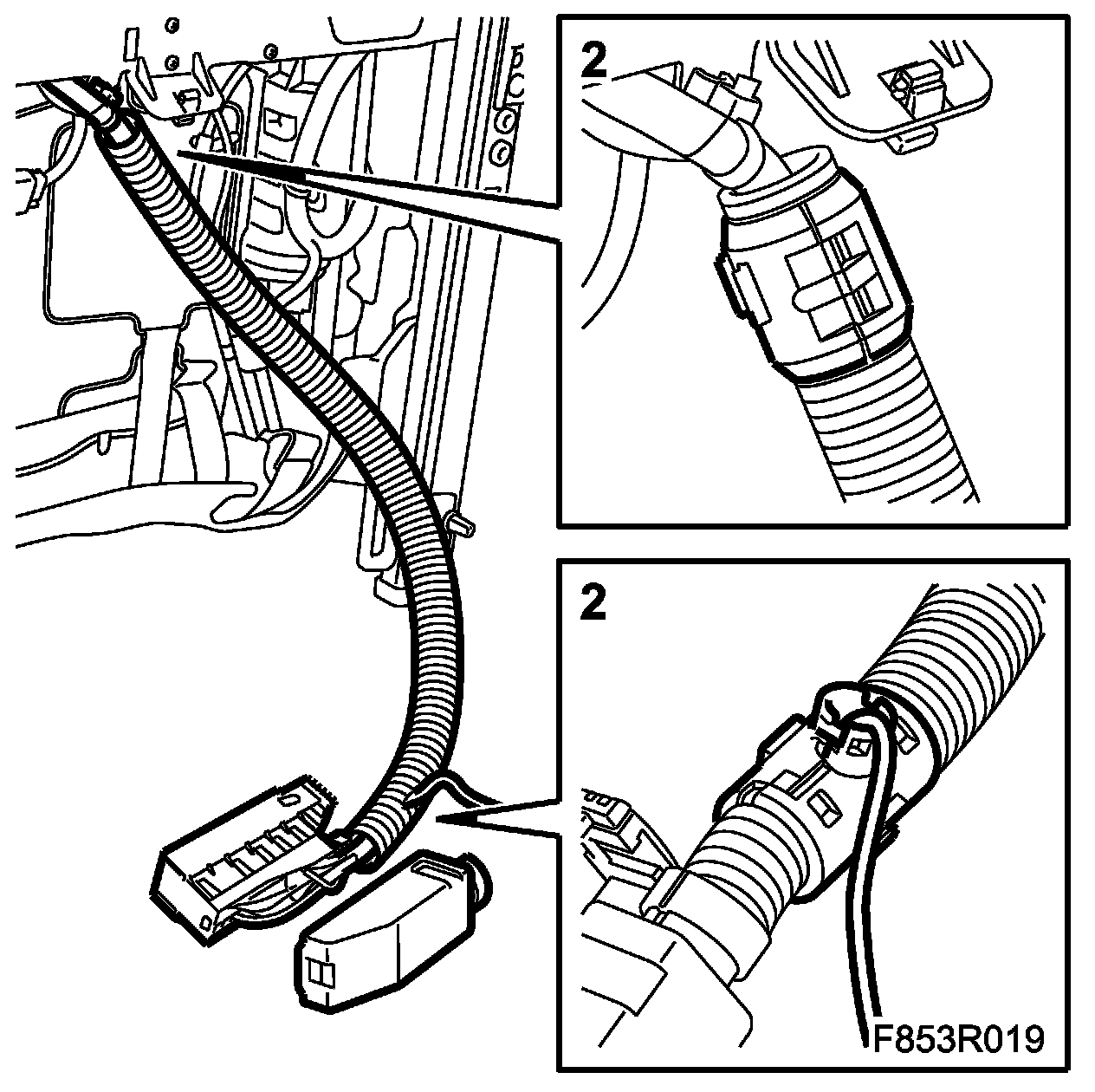 2

2

F853R019