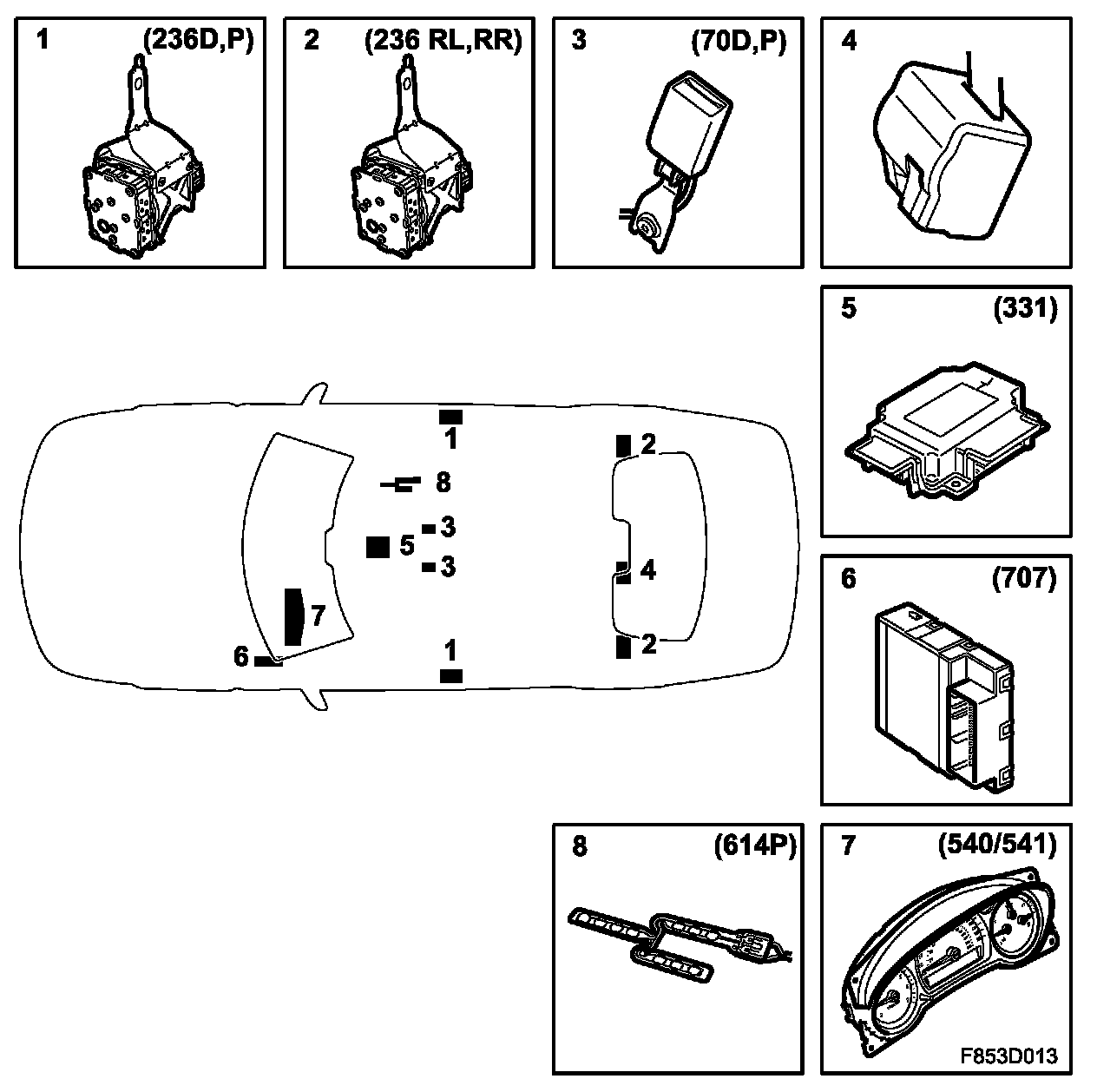 1 (236D,P)

2 (236 RL,RR)

3 (70D,P)

4

5 (331)

1
2
8
3
5
3
4
7
6
1
2

6 (707)

8 (614P)

7 (540/541)

F853D013