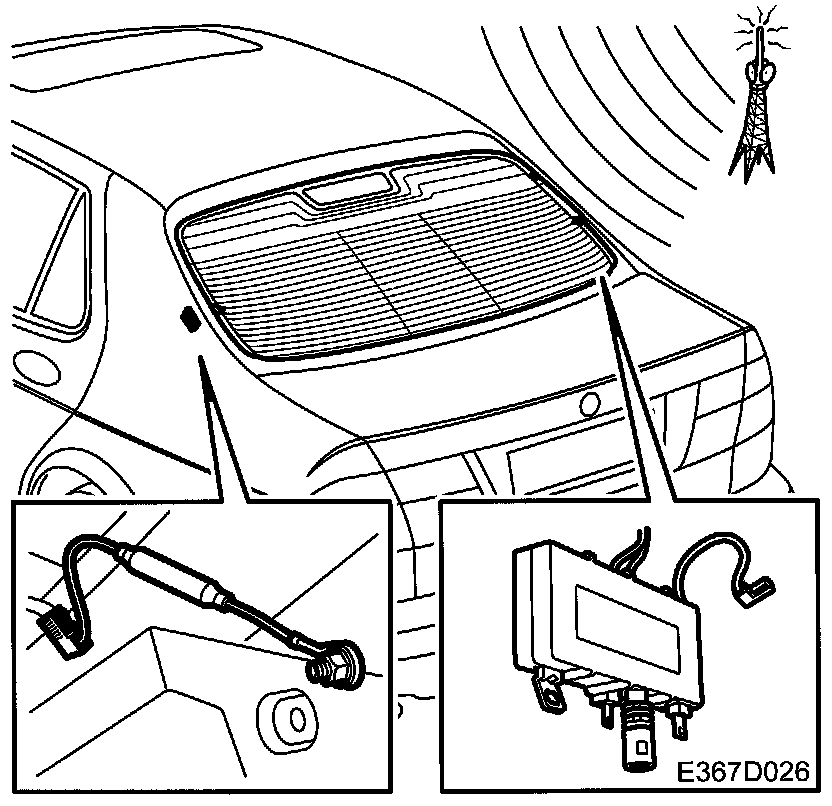 E367D026