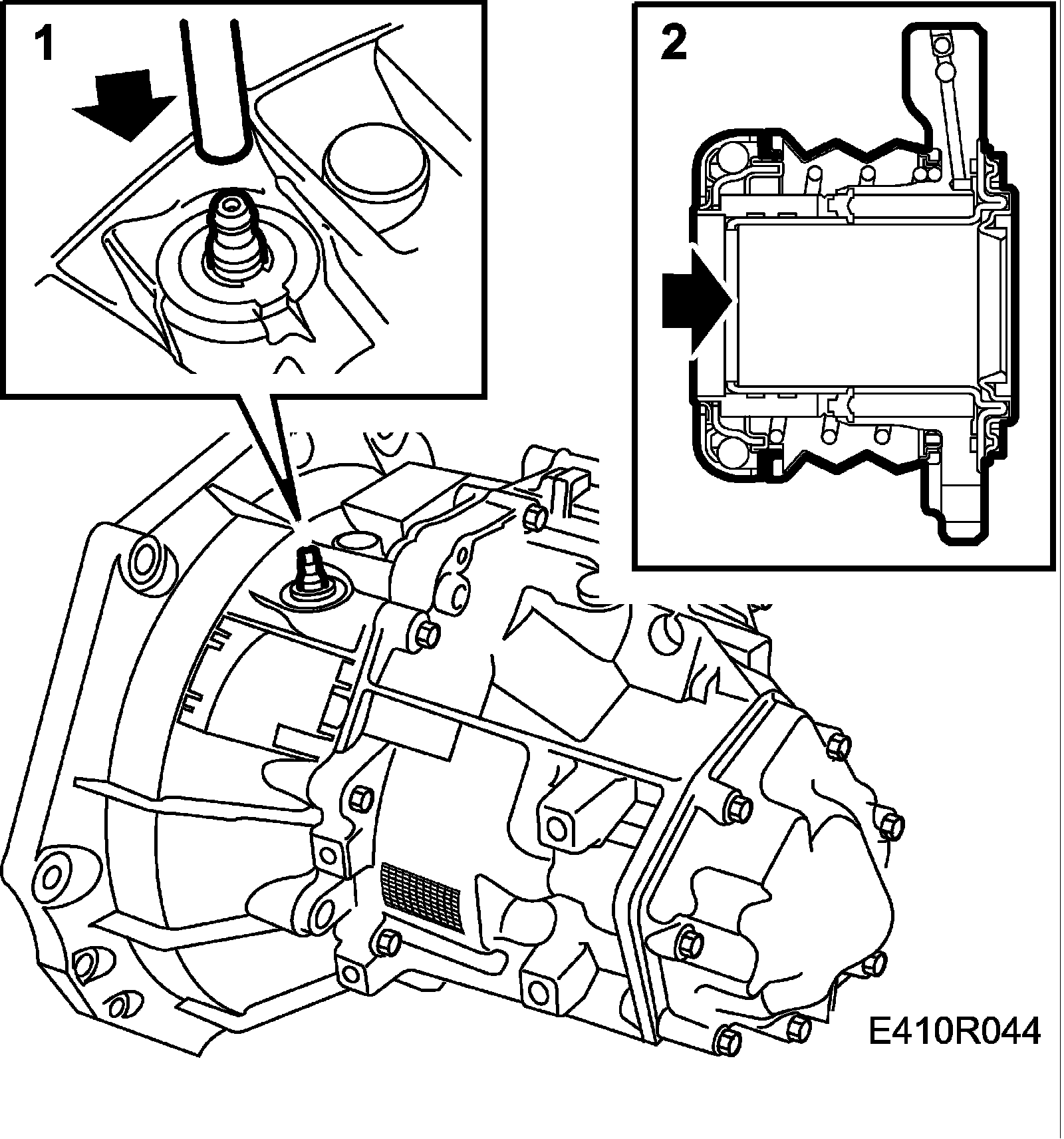 1

2

E410R044