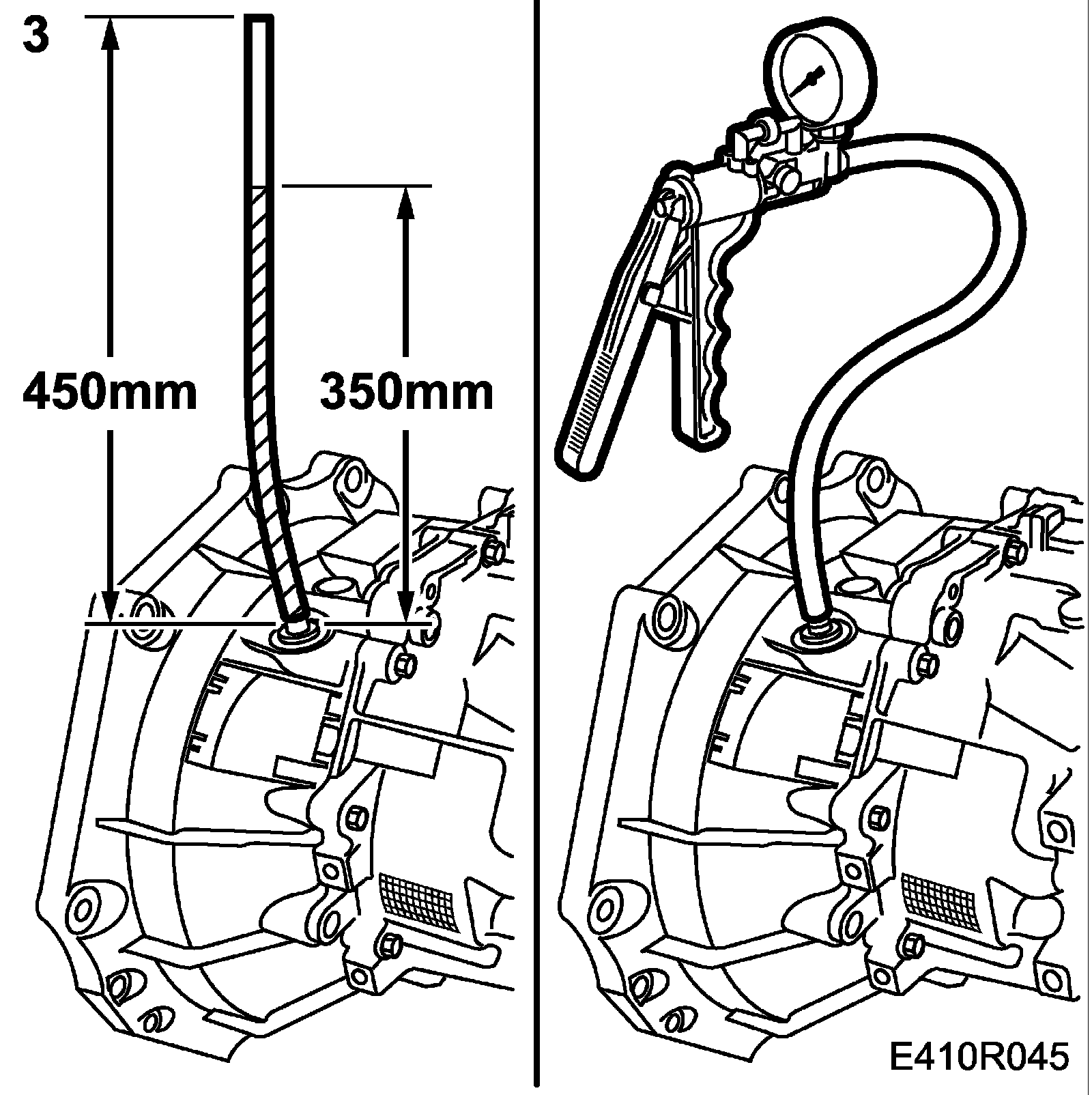 3

450mm

350mm

E410R045