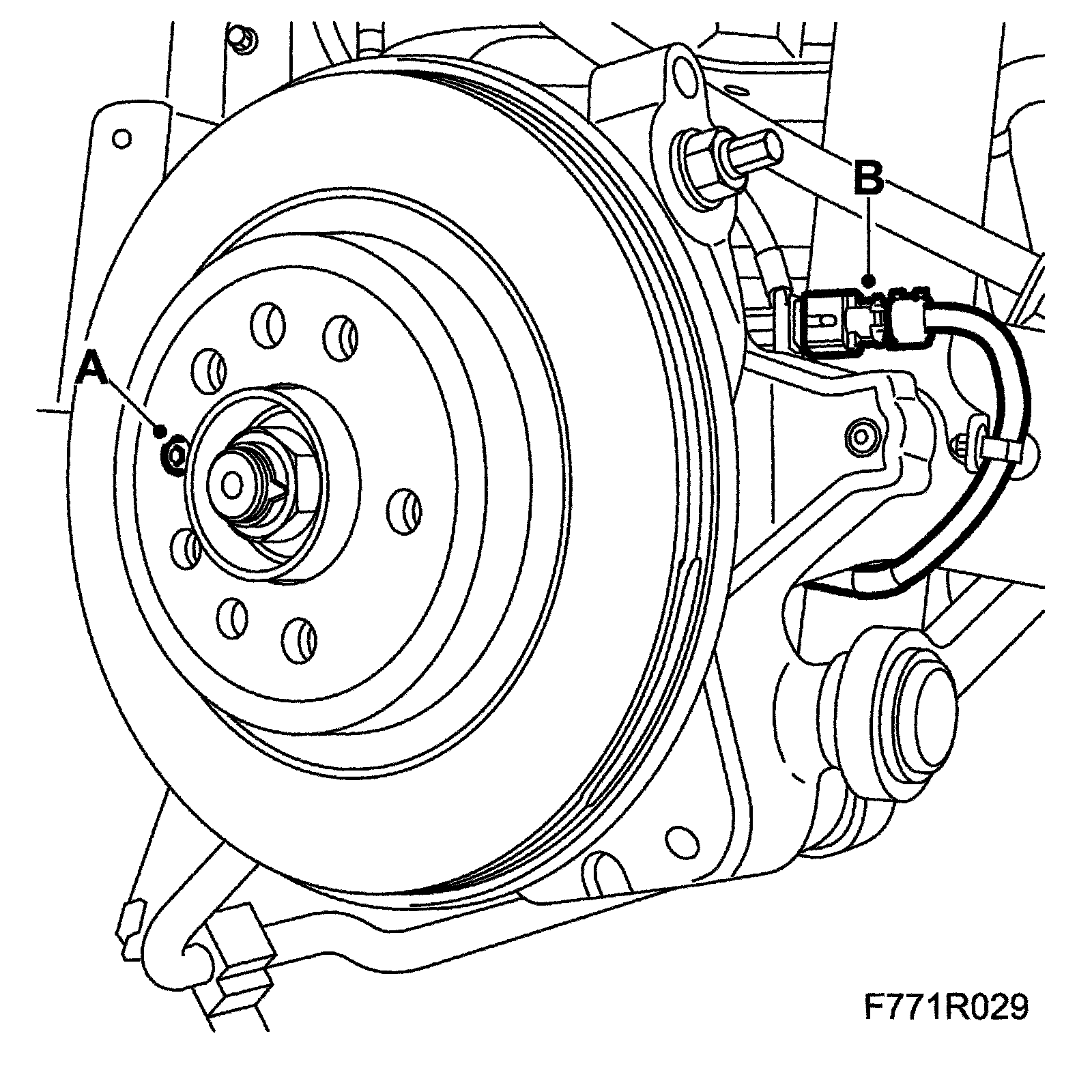 B

A

F771R029