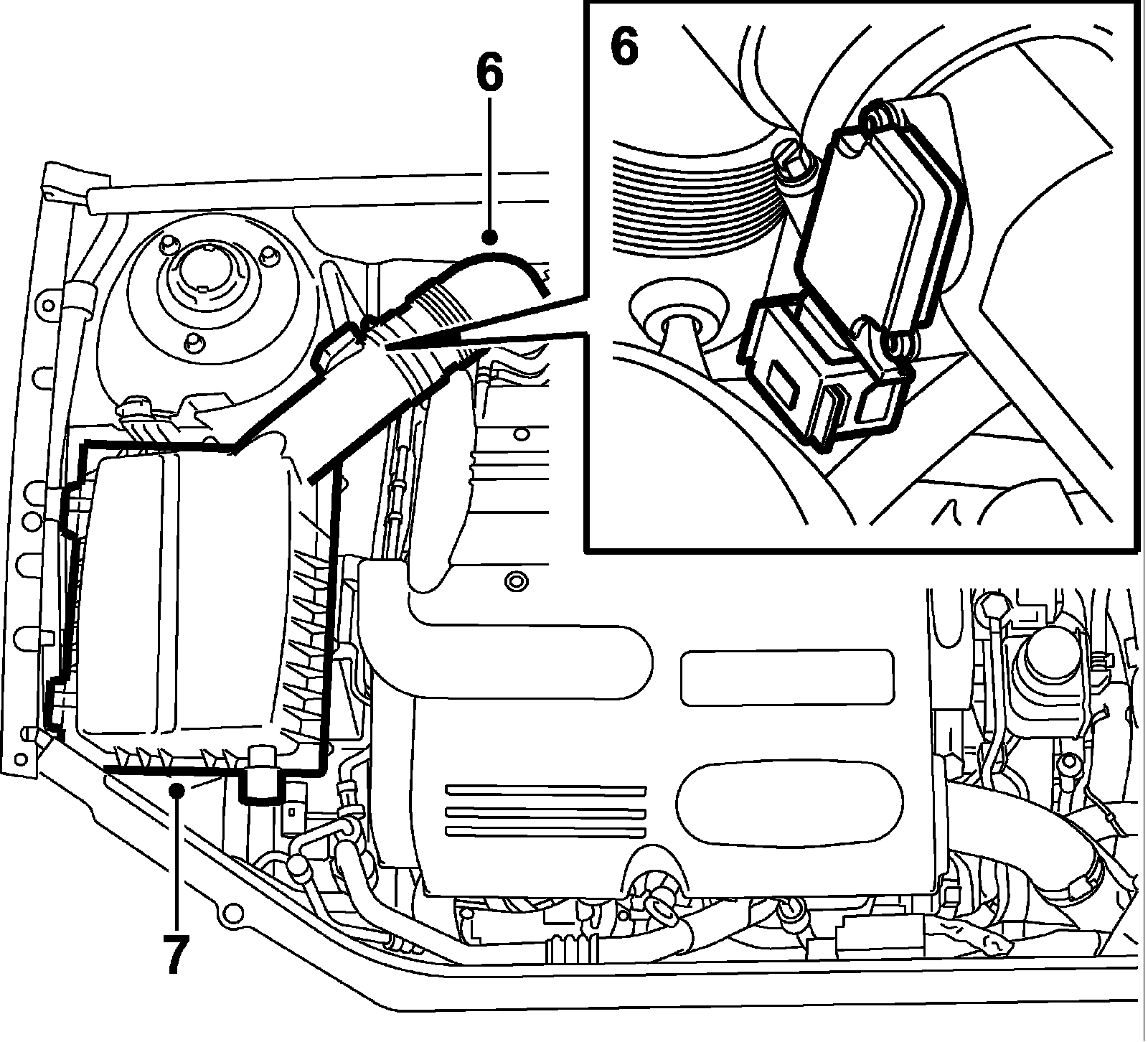 6
6
7