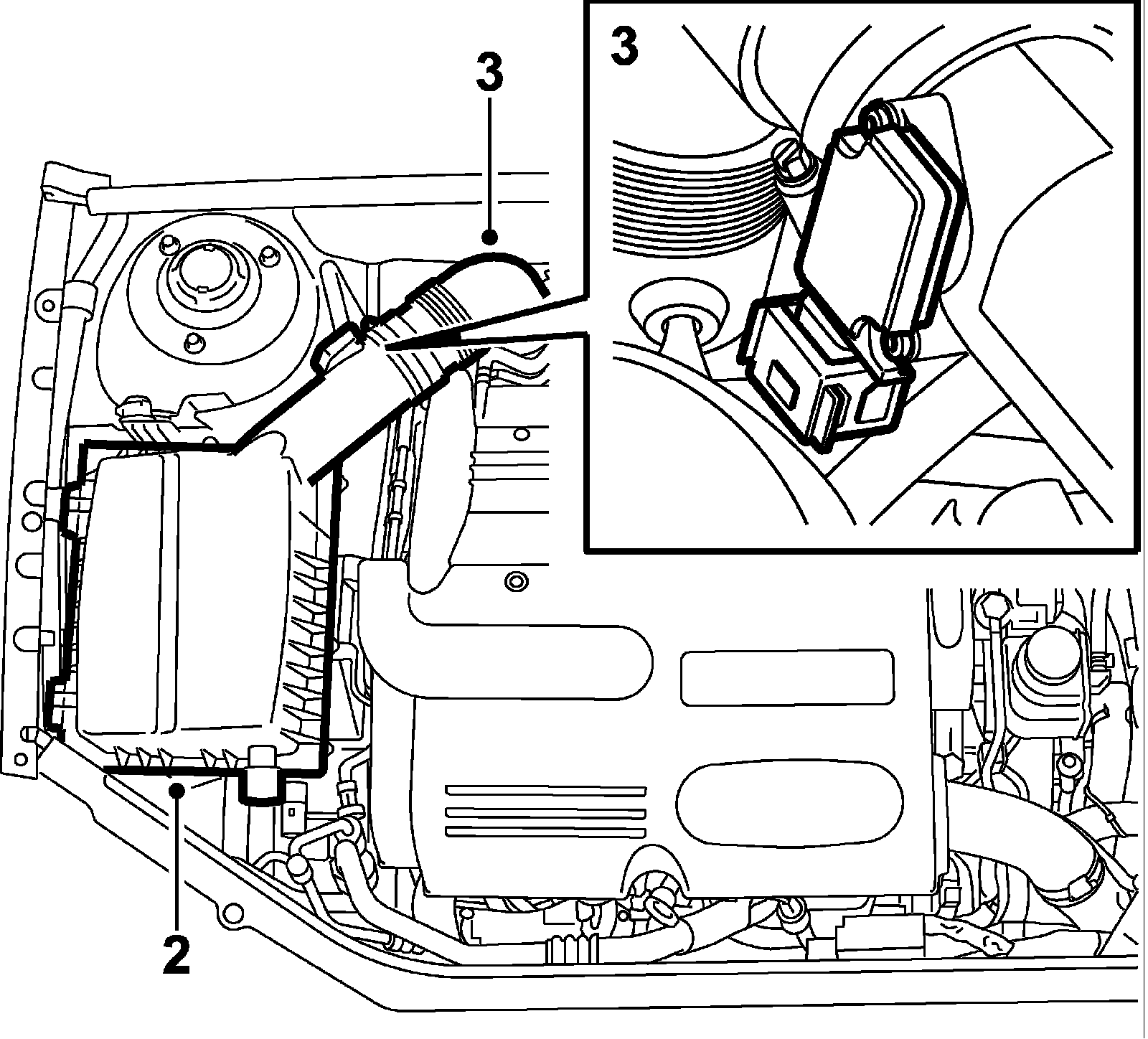 3
3
2