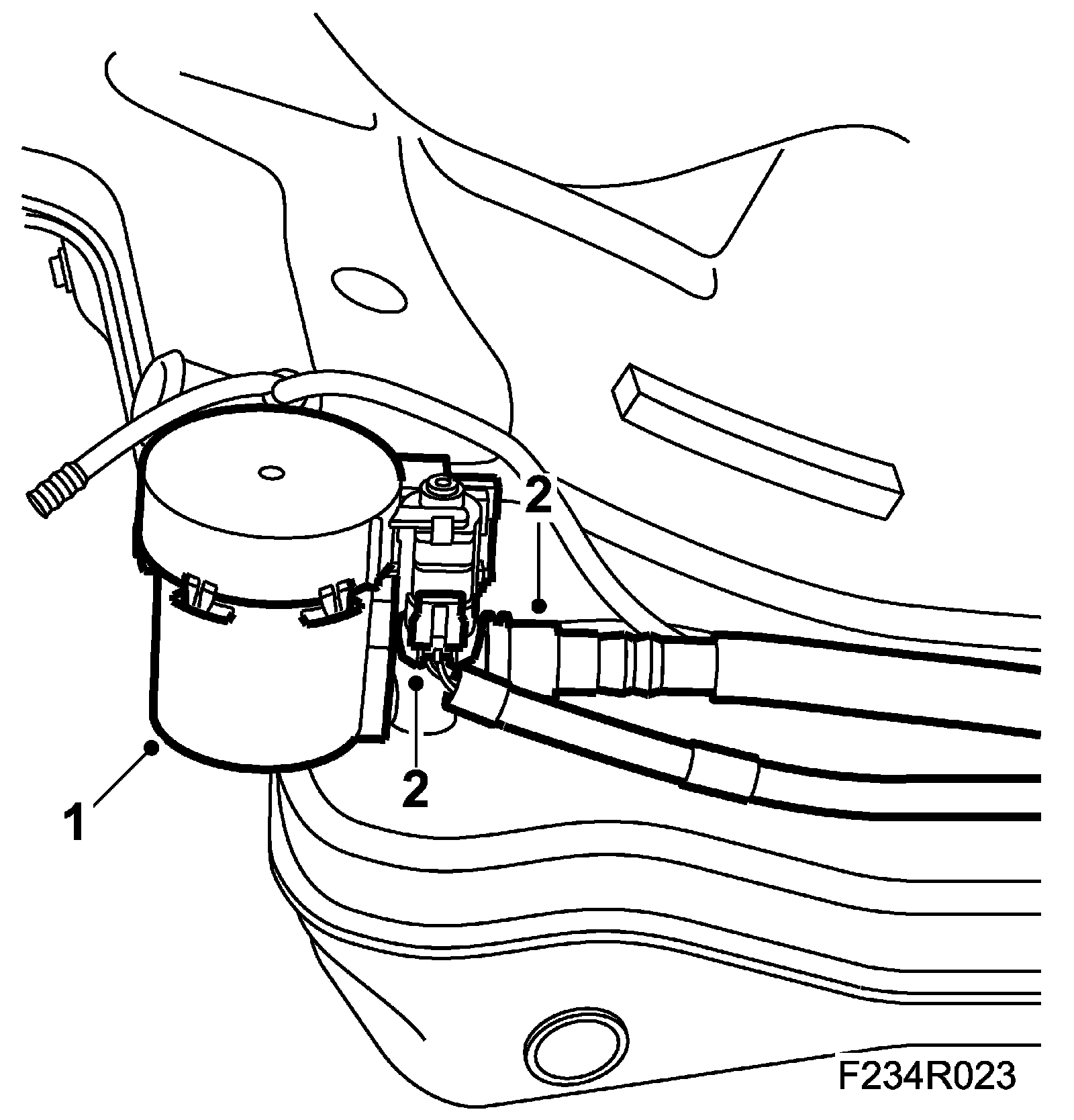 2
2
1
F234R023