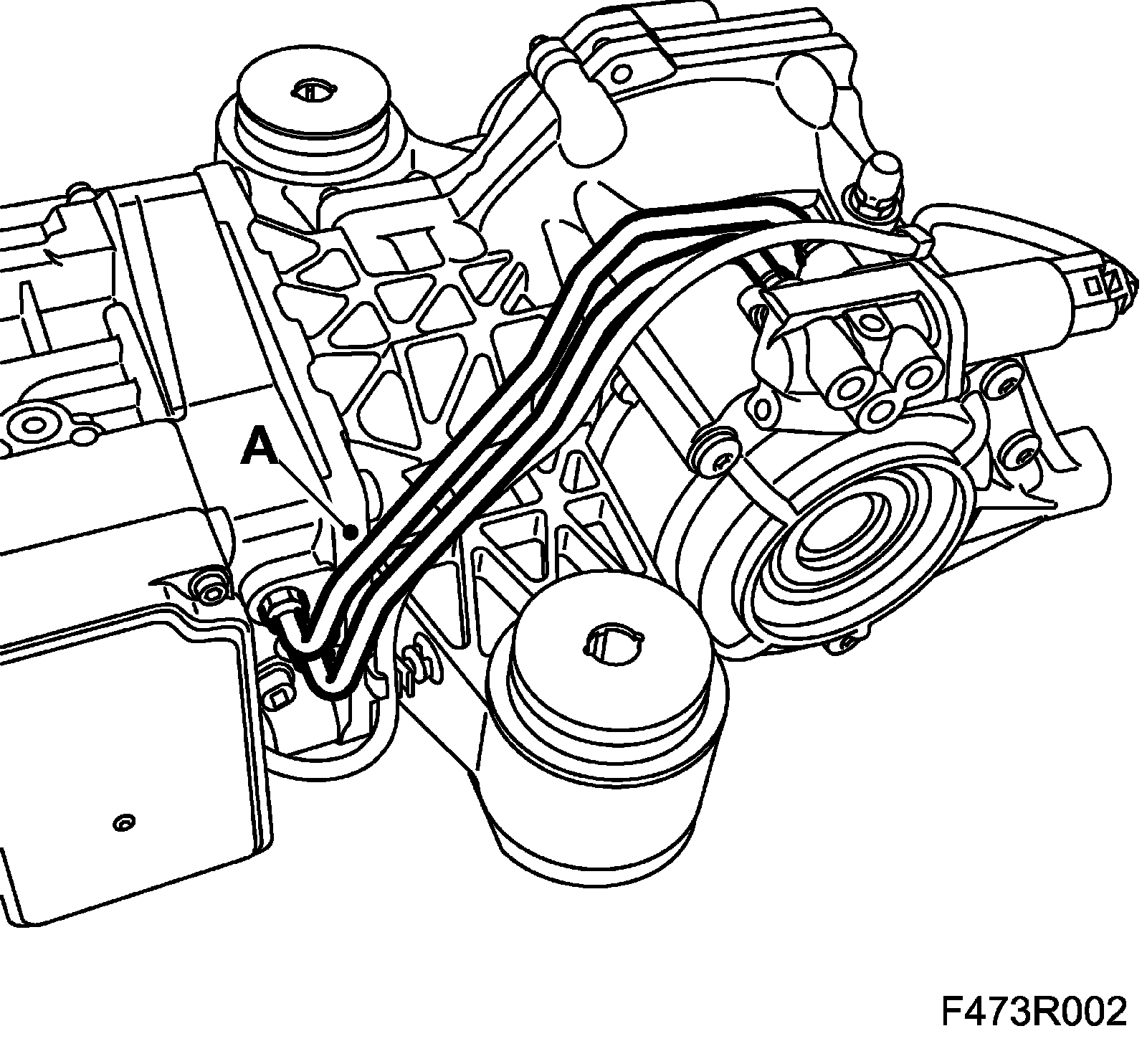 A

F473R002