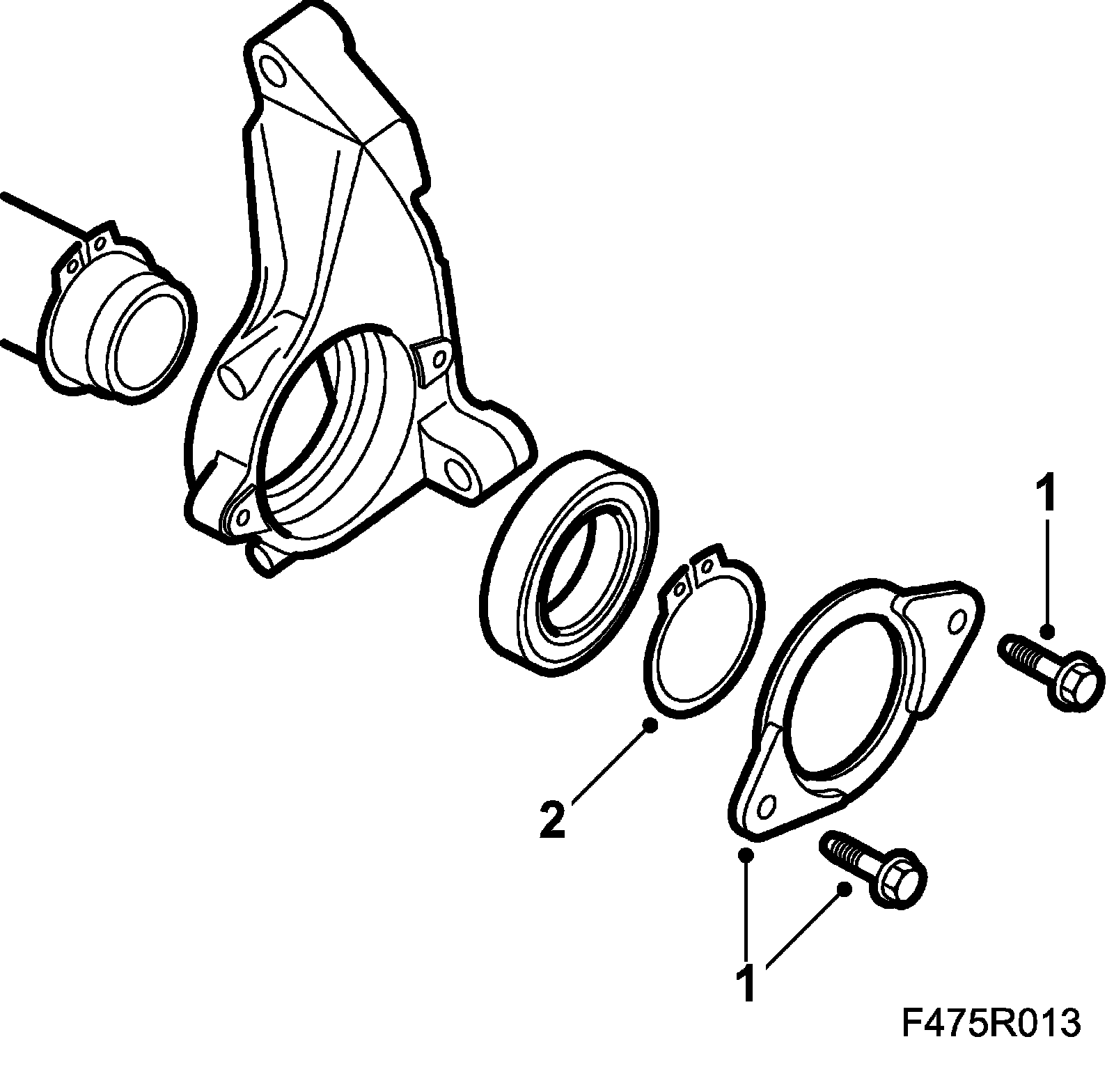 1

2

1

F475R013