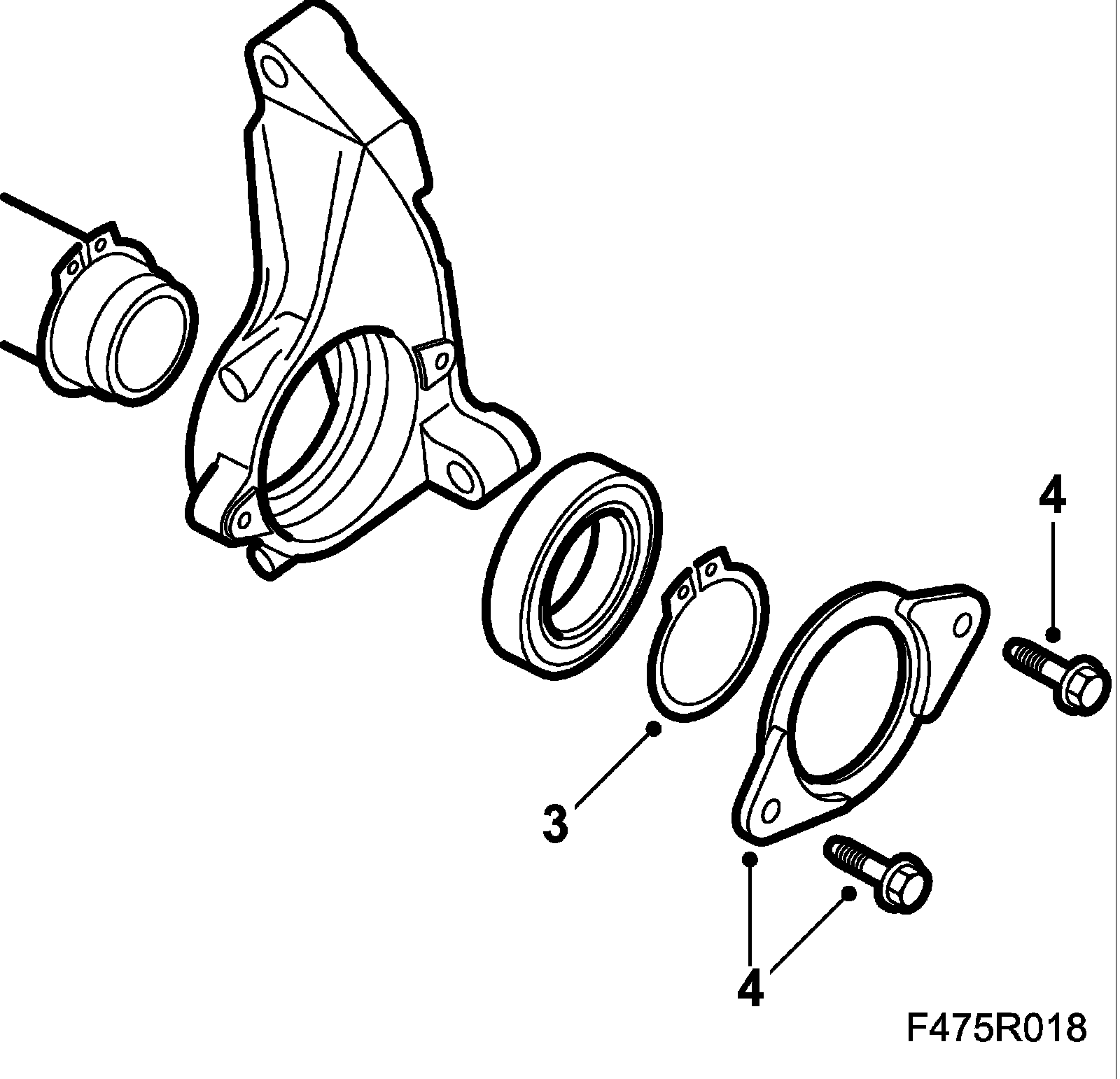 4

3

4

F475R018