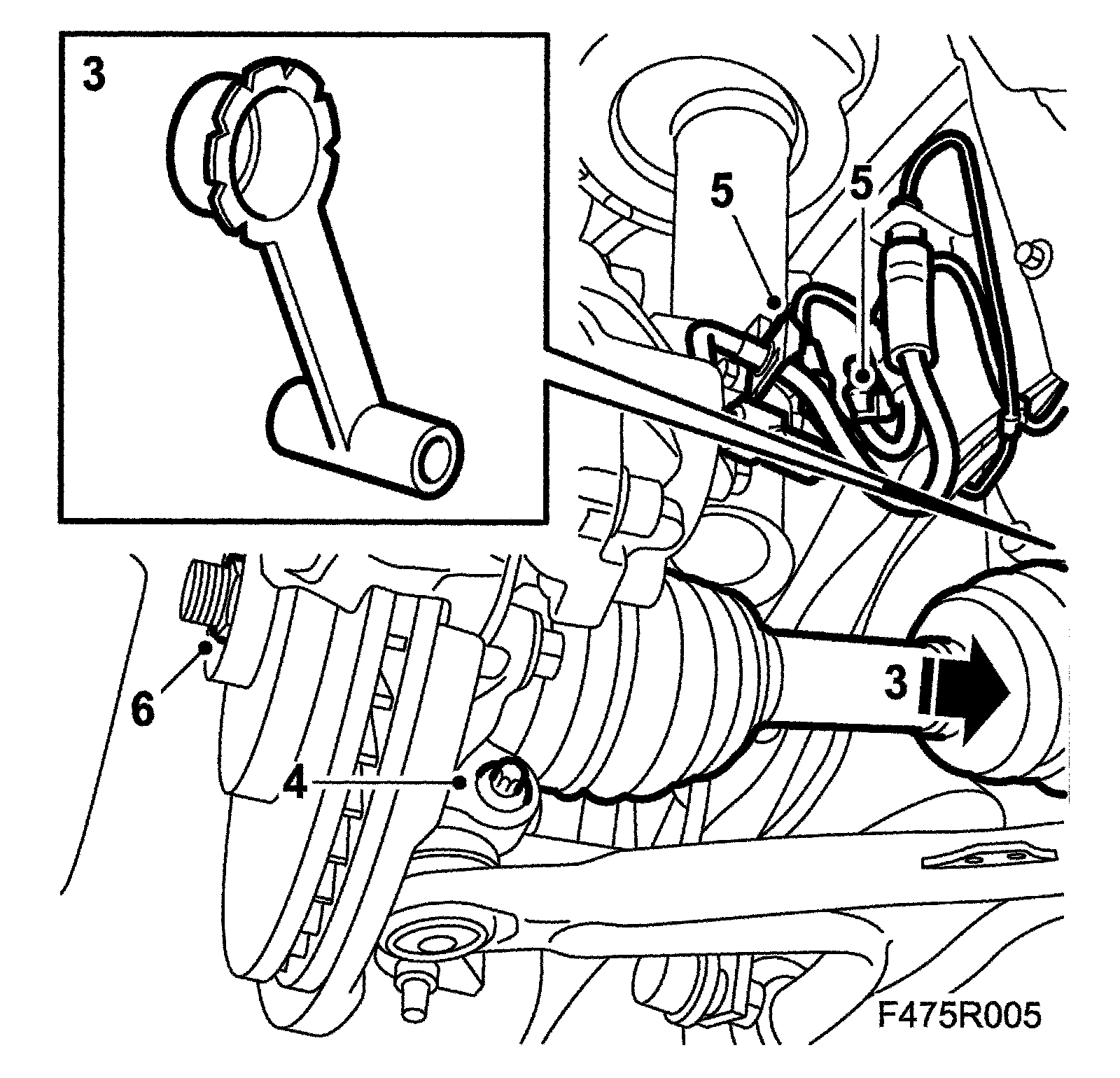 3

5

5

6

3

4

F475R005