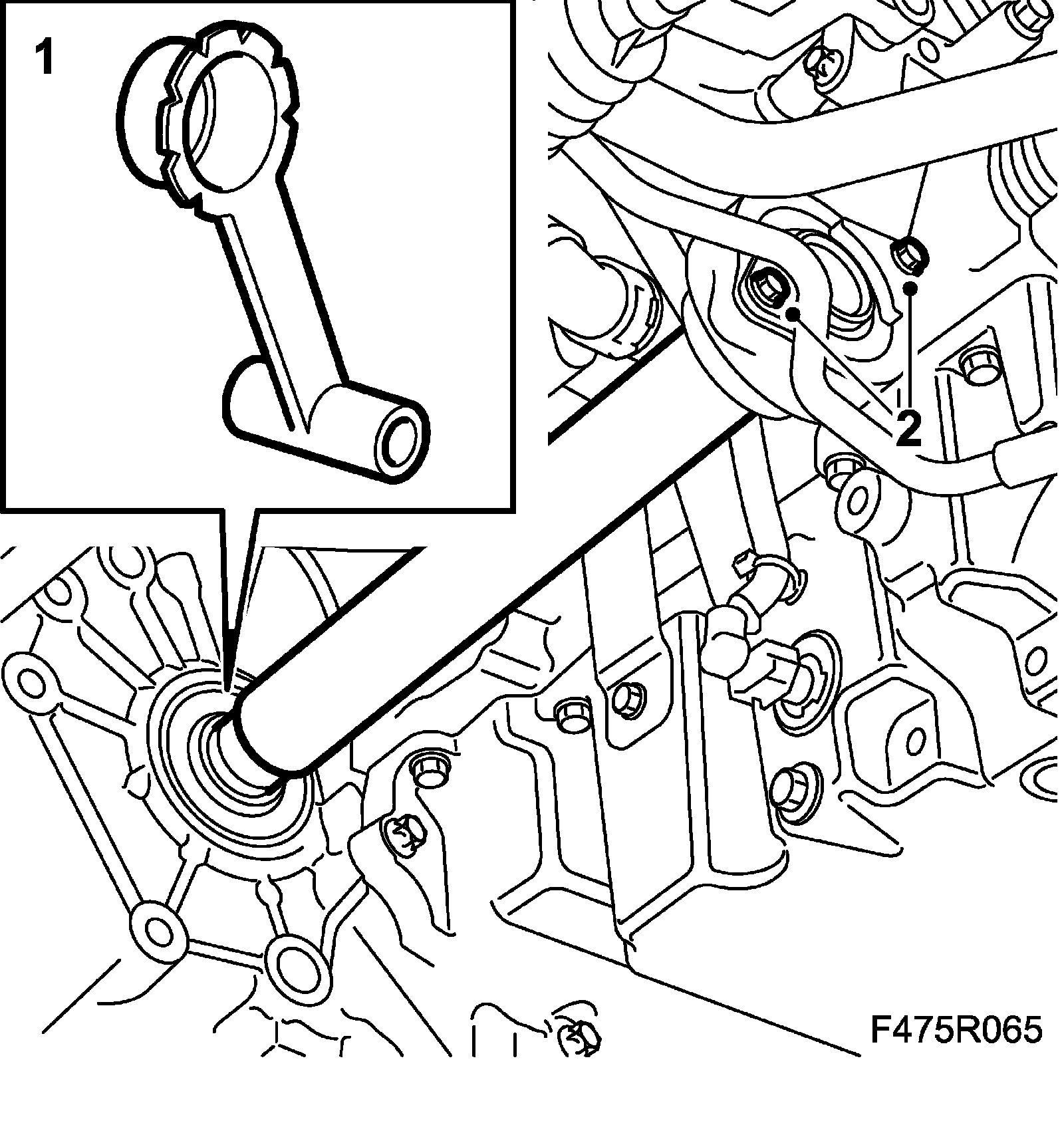 1

2

F475R065